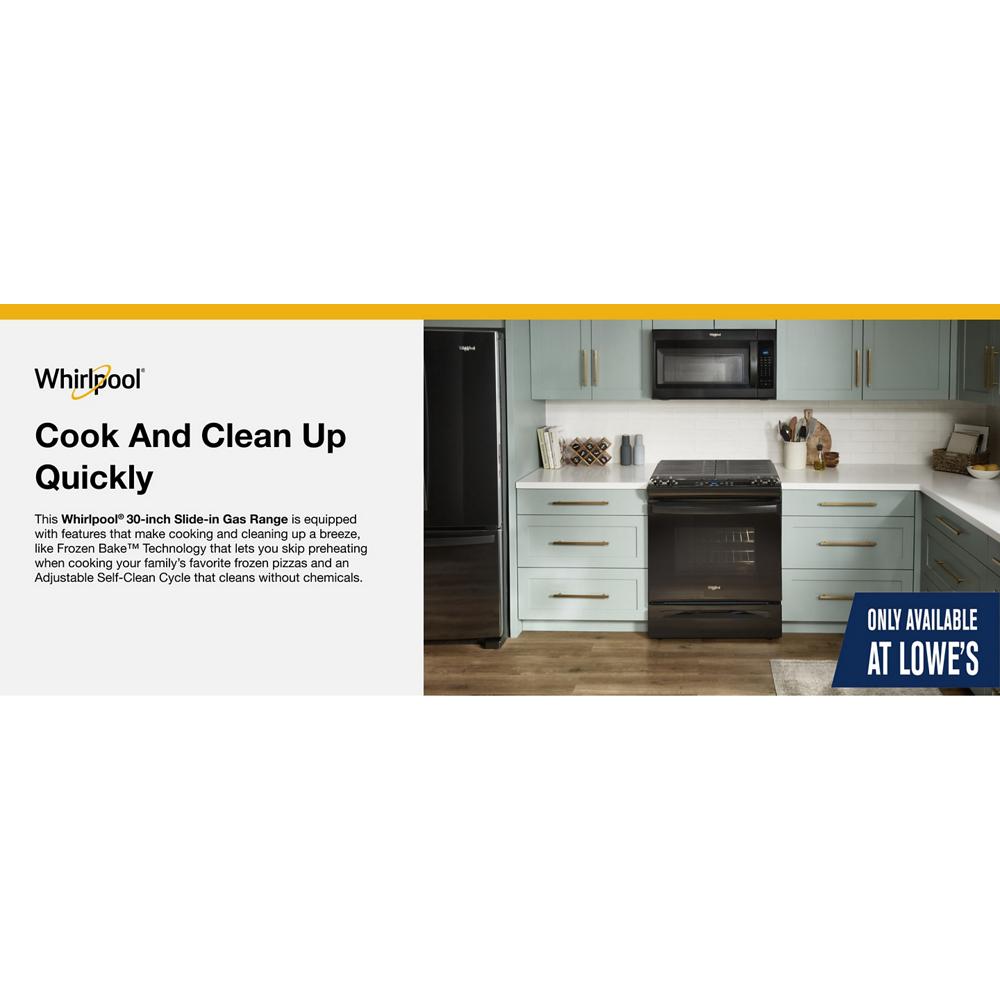 Whirlpool®

Cook And Clean Up Quickly

This Whirlpool® 30-inch Slide-in Gas Range is equipped with features that make cooking and cleaning up a breeze, like Frozen Bake™ Technology that lets you skip preheating when cooking your family's favorite frozen pizzas and an Adjustable Self-Clean Cycle that cleans without chemicals.

ONLY AVAILABLE AT LOWE'S