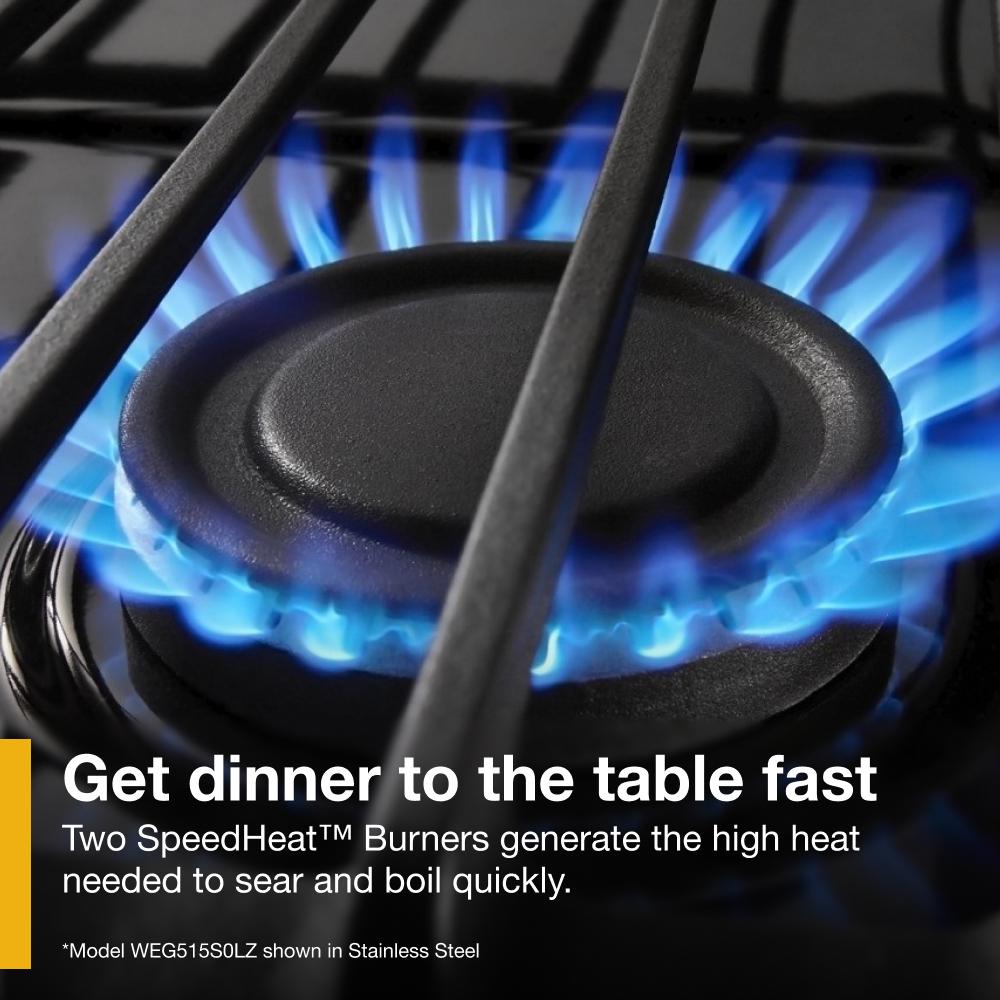 Get dinner to the table fast
Two SpeedHeat™ Burners generate the high heat needed to sear and boil quickly.

*Model WEG515S0LZ shown in Stainless Steel