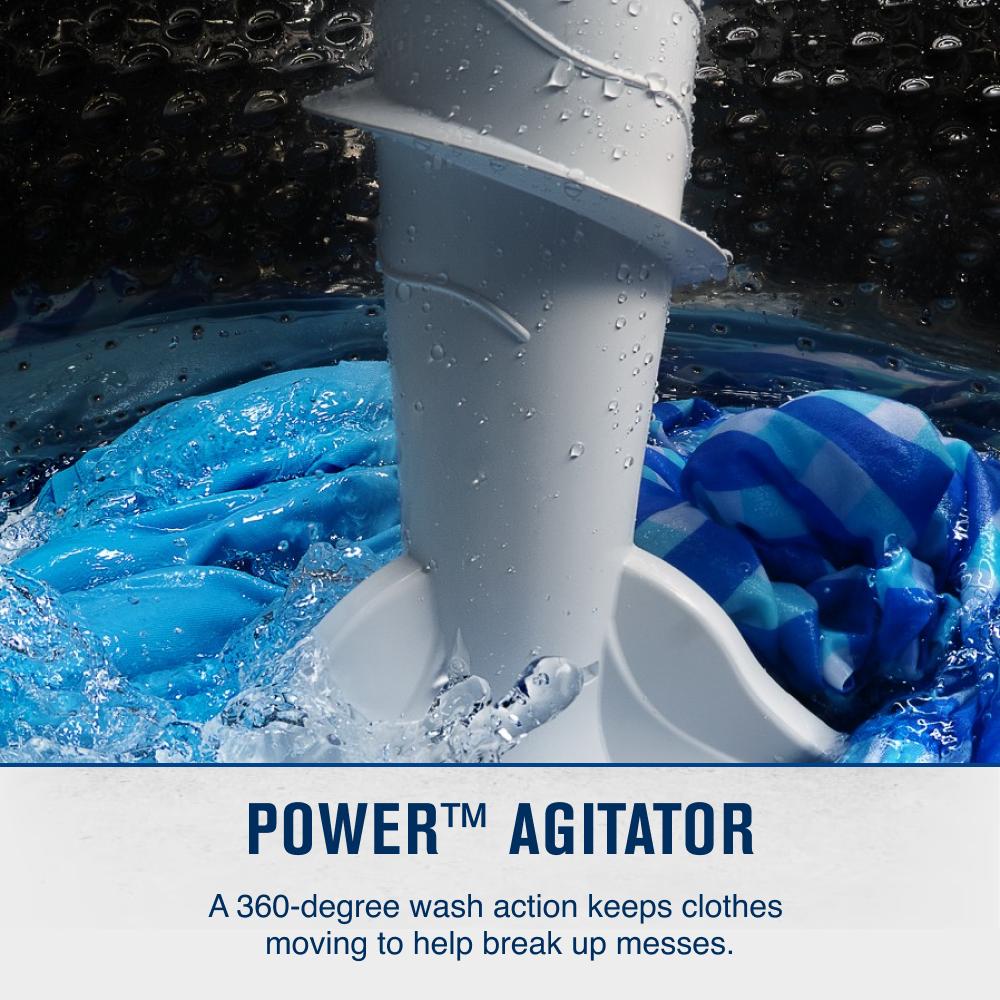 POWER™ AGITATOR

A 360-degree wash action keeps clothes moving to help break up messes.