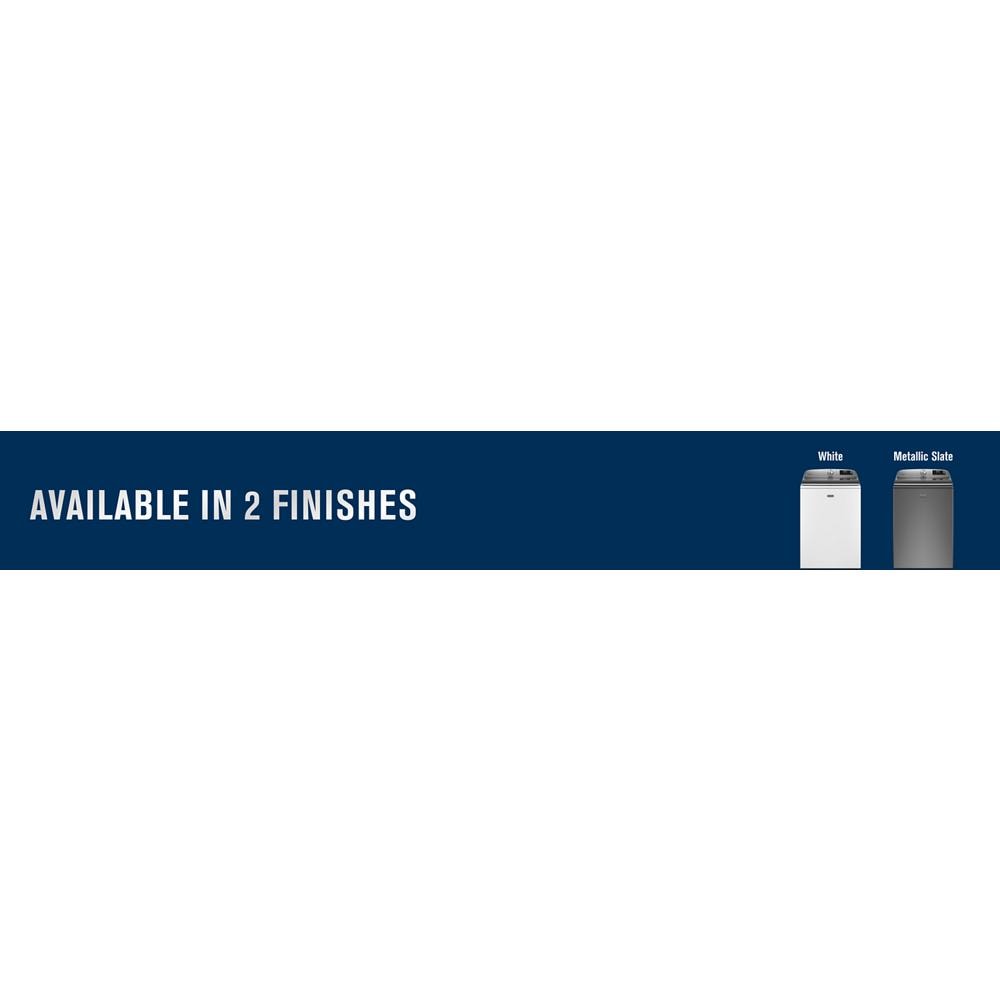 AVAILABLE IN 2 FINISHES

White

Metallic Slate