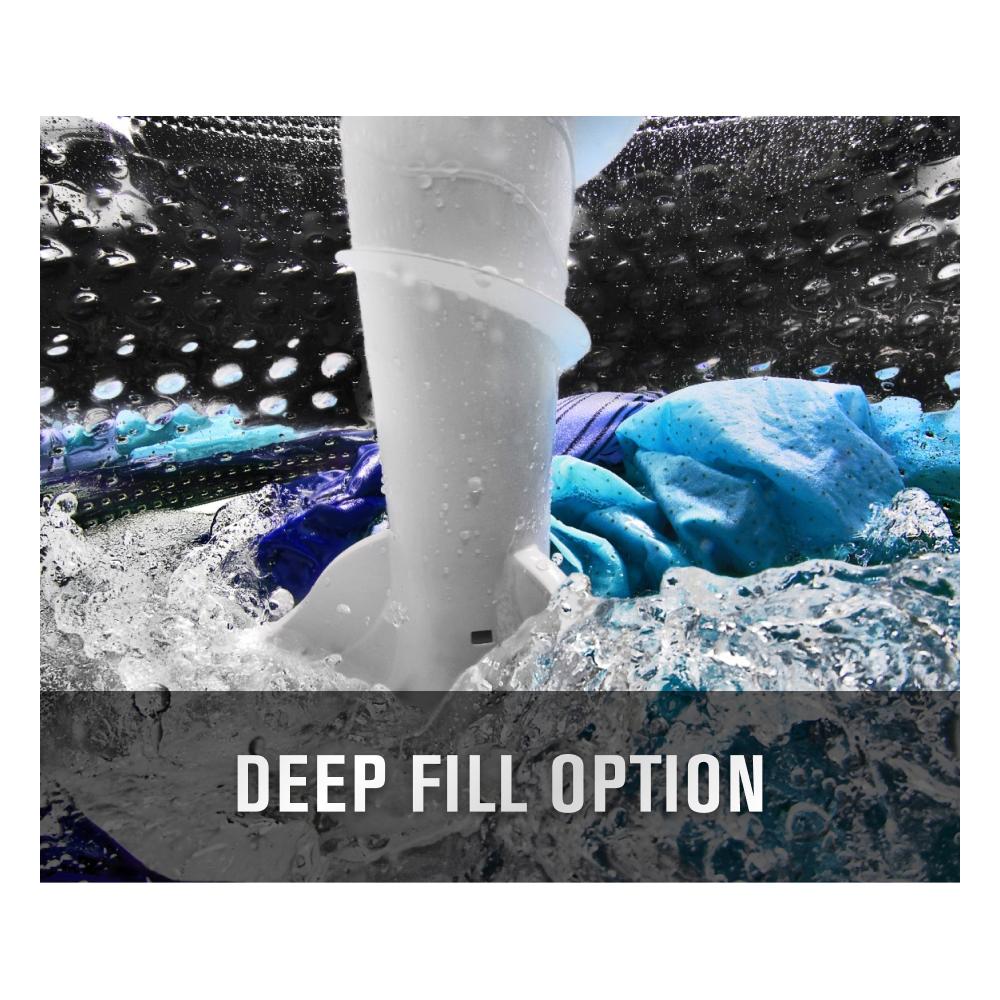 DEEP FILL OPTION