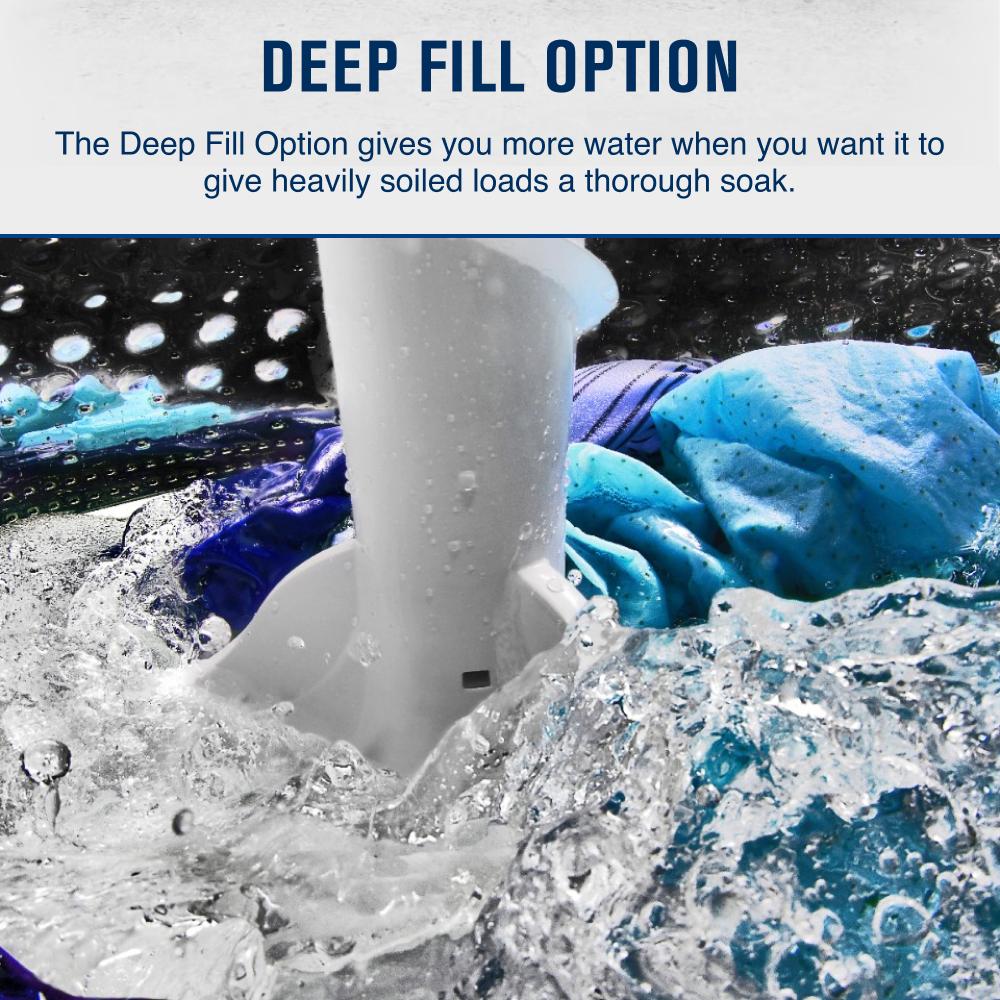 DEEP FILL OPTION

The Deep Fill Option gives you more water when you want it to give heavily soiled loads a thorough soak.