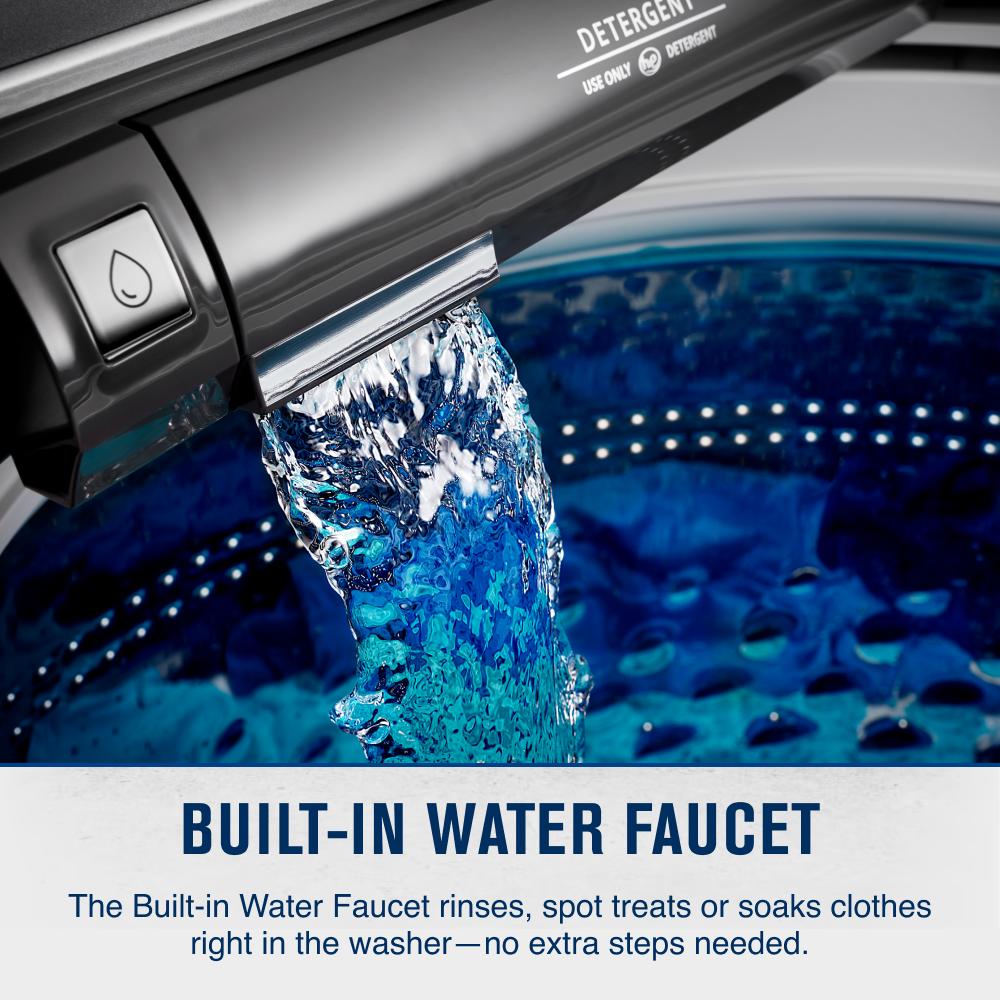 DETERGENT
USE ONLY he DETERGENT

BUILT-IN WATER FAUCET

The Built-in Water Faucet rinses, spot treats or soaks clothes right in the washer—no extra steps needed.