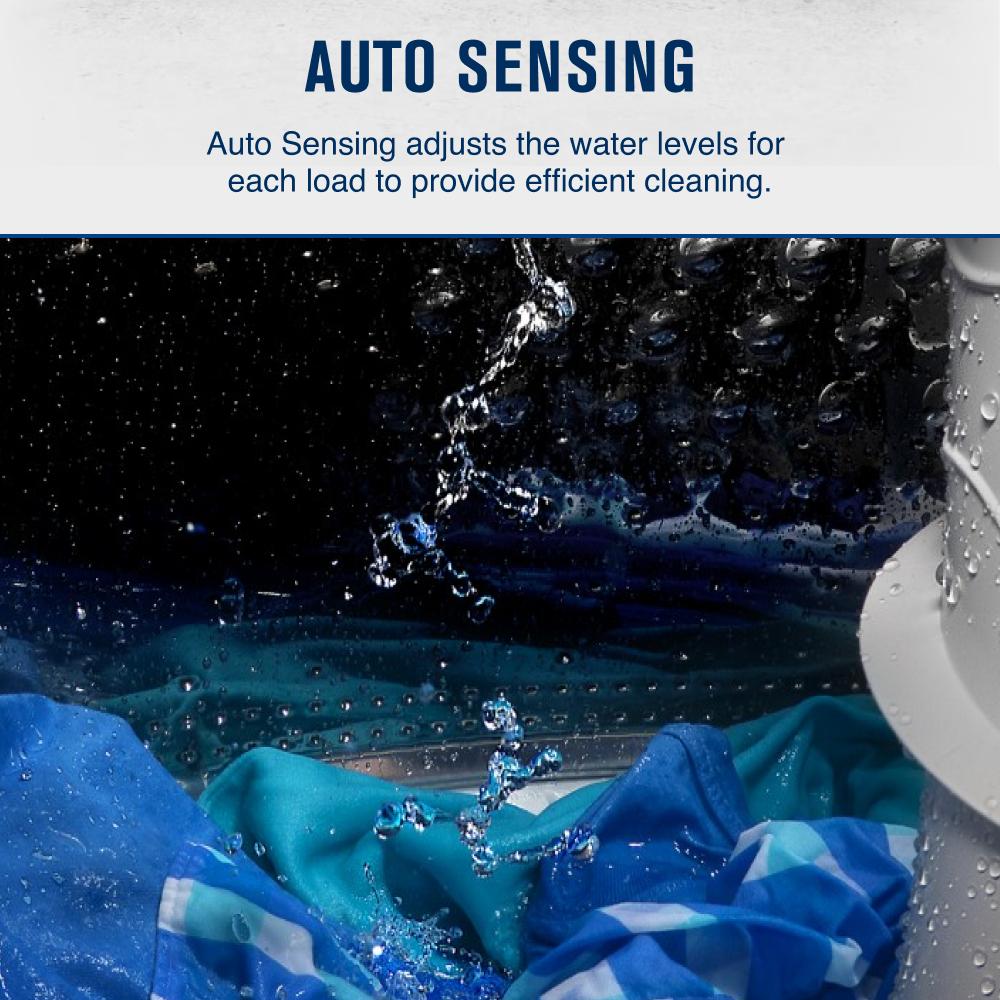 AUTO SENSING

Auto Sensing adjusts the water levels for each load to provide efficient cleaning.