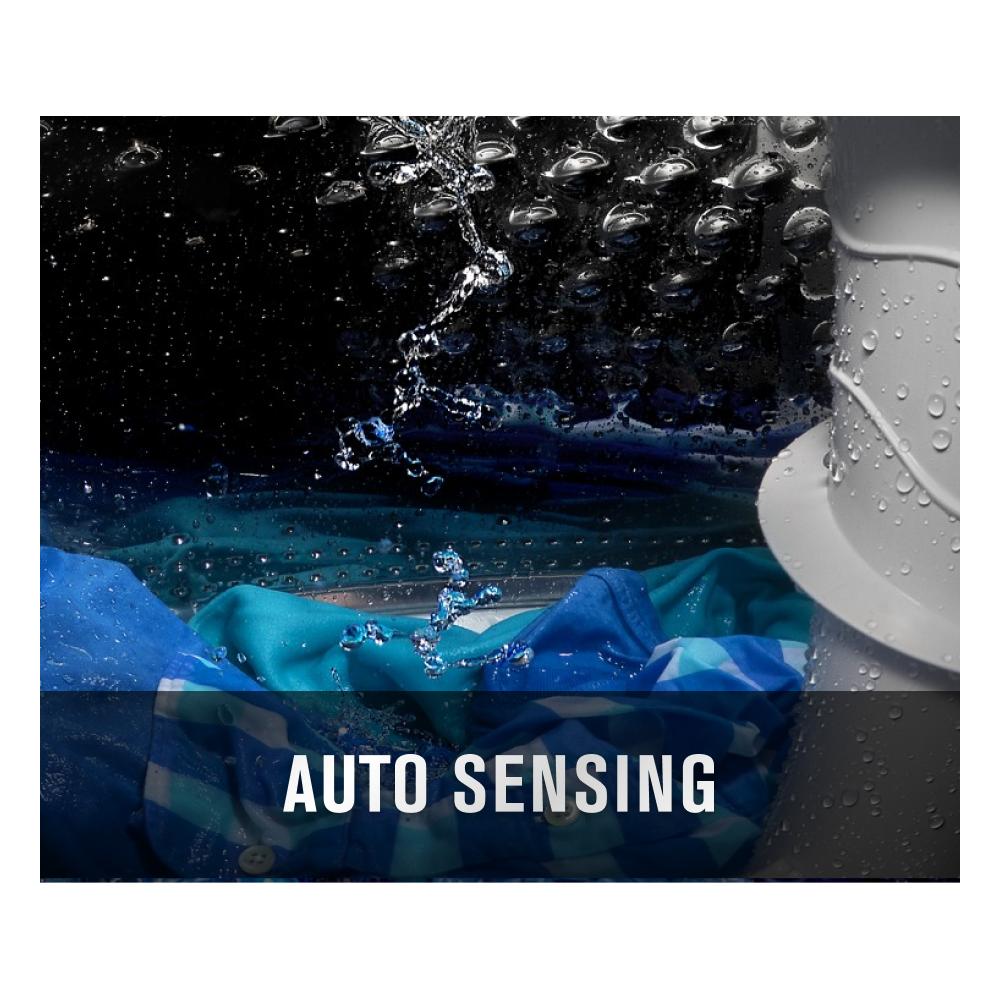 AUTO SENSING