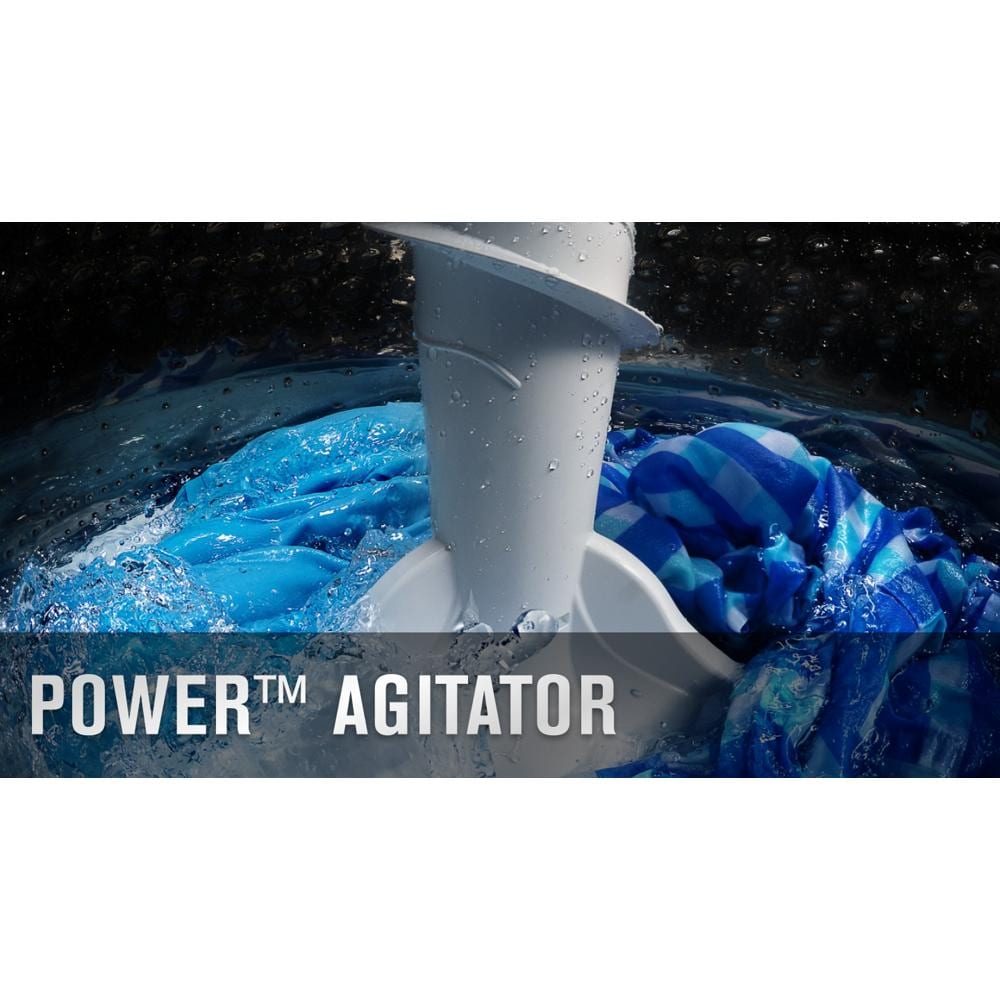 POWER™ AGITATOR