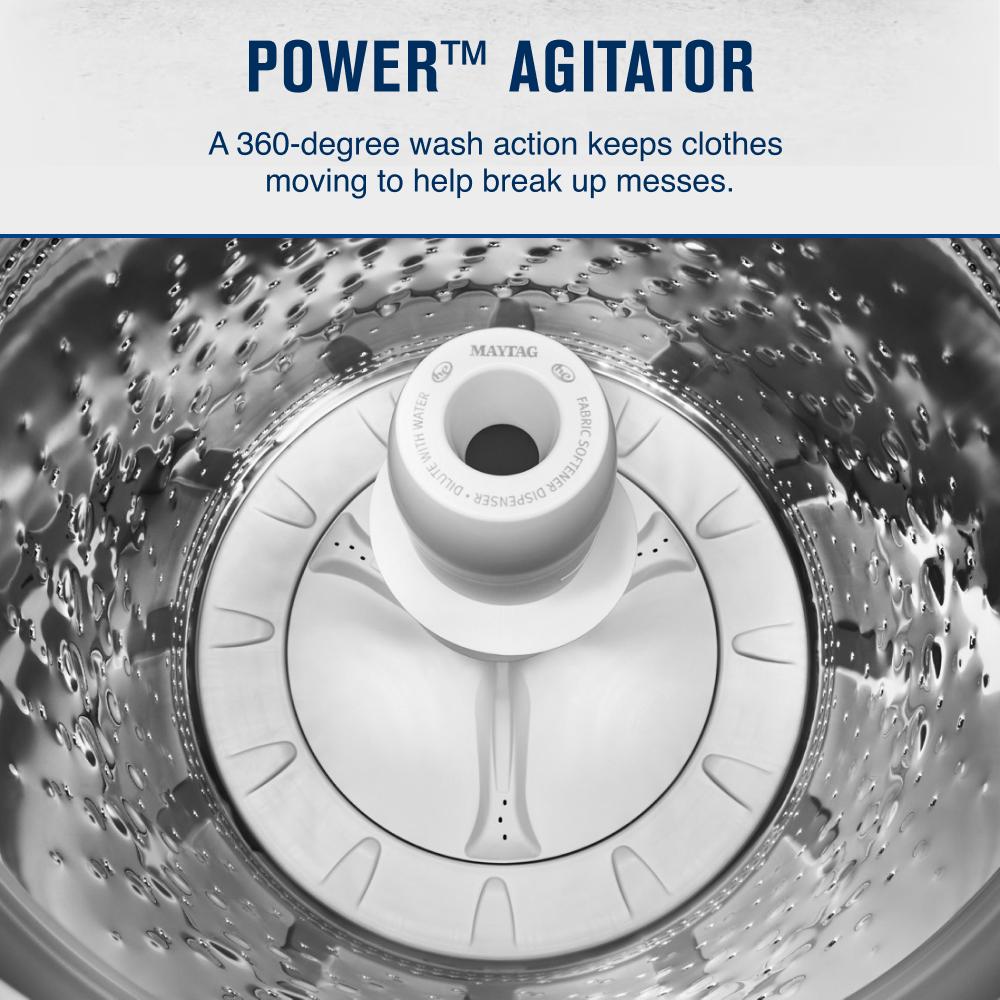 POWER™ AGITATOR

A 360-degree wash action keeps clothes moving to help break up messes.

MAYTAG

FABRIC SOFTENER DISPENSER • DILUTE WITH WATER