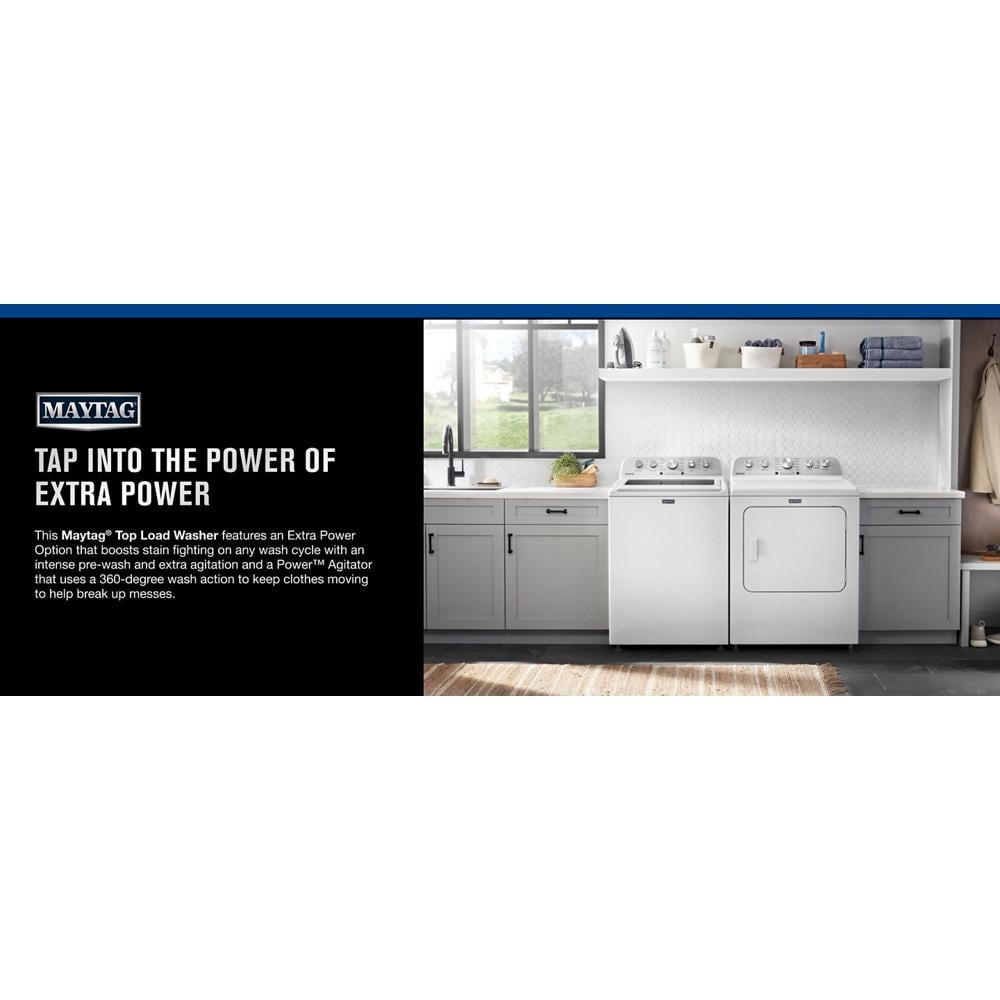 MAYTAG

TAP INTO THE POWER OF EXTRA POWER

This Maytag® Top Load Washer features an Extra Power Option that boosts stain fighting on any wash cycle with an intense pre-wash and extra agitation and a Power™ Agitator that uses a 360-degree wash action to keep clothes moving to help break up messes.