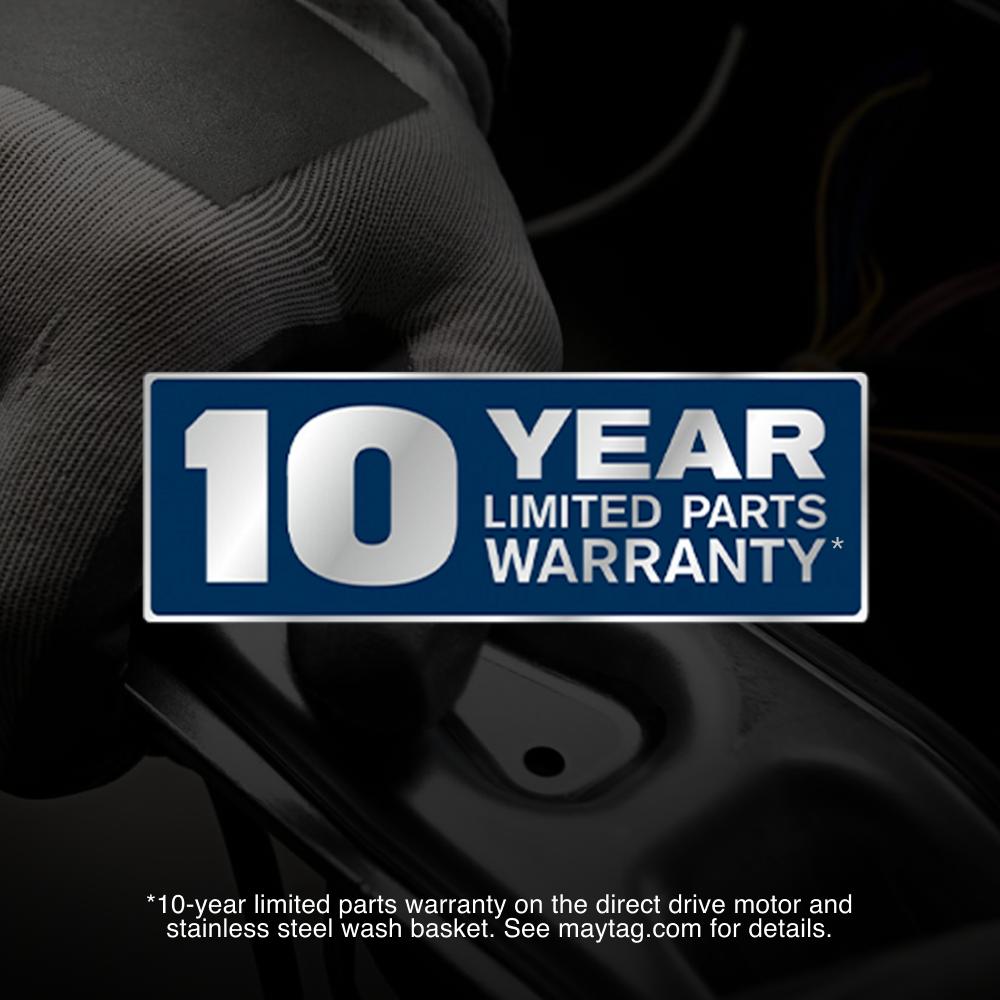 10 YEAR LIMITED PARTS WARRANTY*

*10-year limited parts warranty on the direct drive motor and stainless steel wash basket. See maytag.com for details.