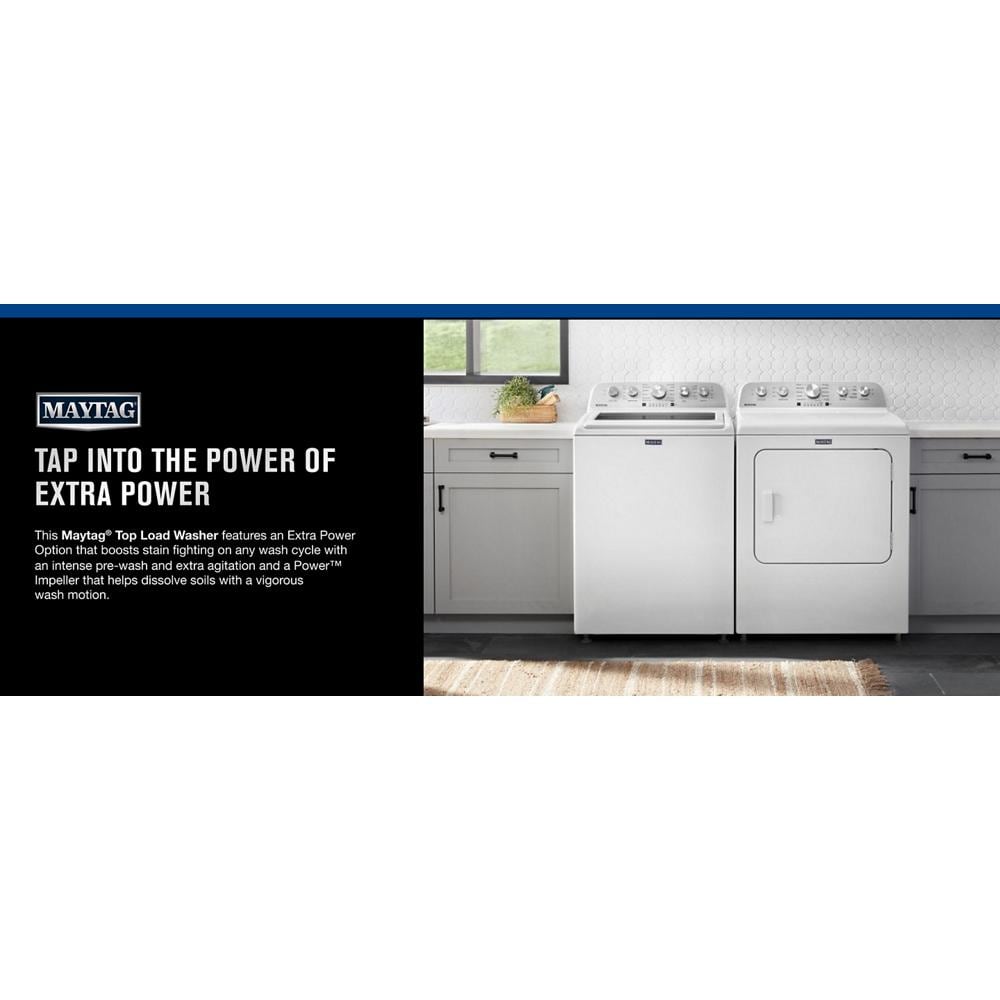 MAYTAG

TAP INTO THE POWER OF EXTRA POWER

This Maytag® Top Load Washer features an Extra Power Option that boosts stain fighting on any wash cycle with an intense pre-wash and extra agitation and a Power™ Impeller that helps dissolve soils with a vigorous wash motion.