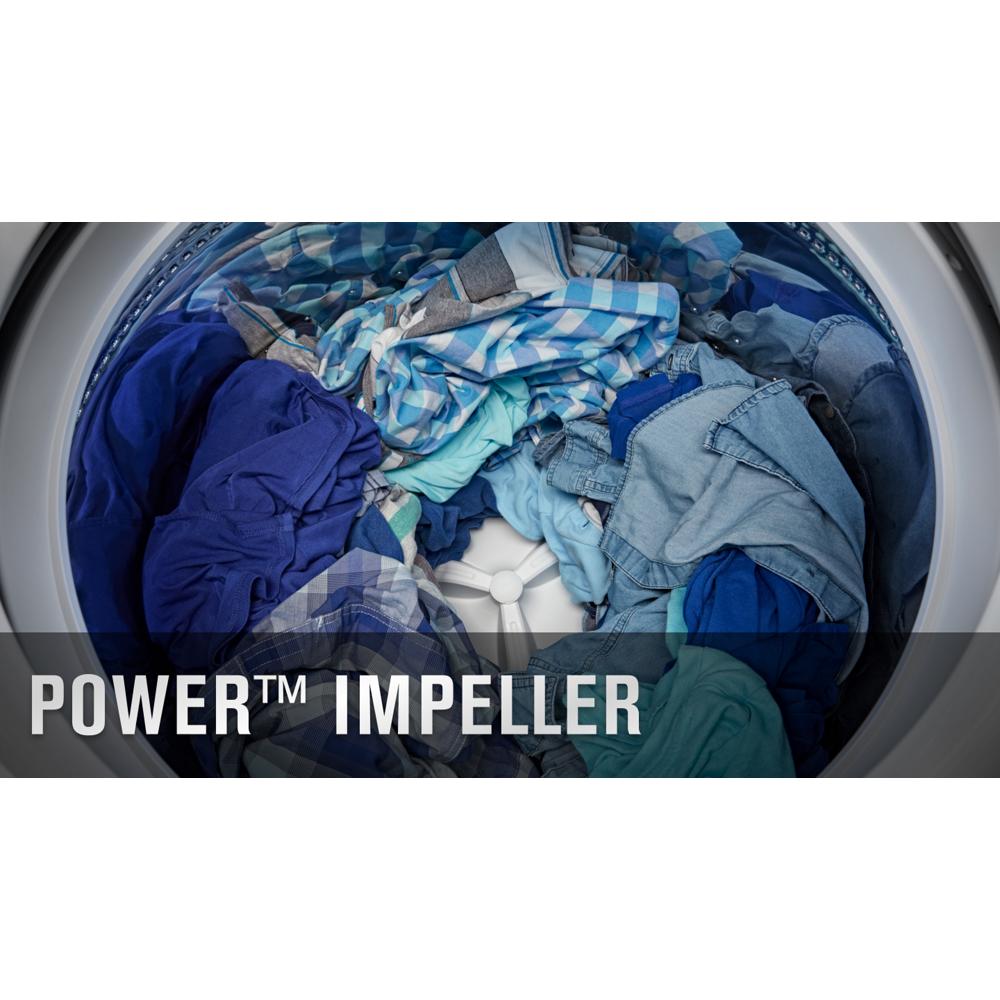 POWER™ IMPELLER