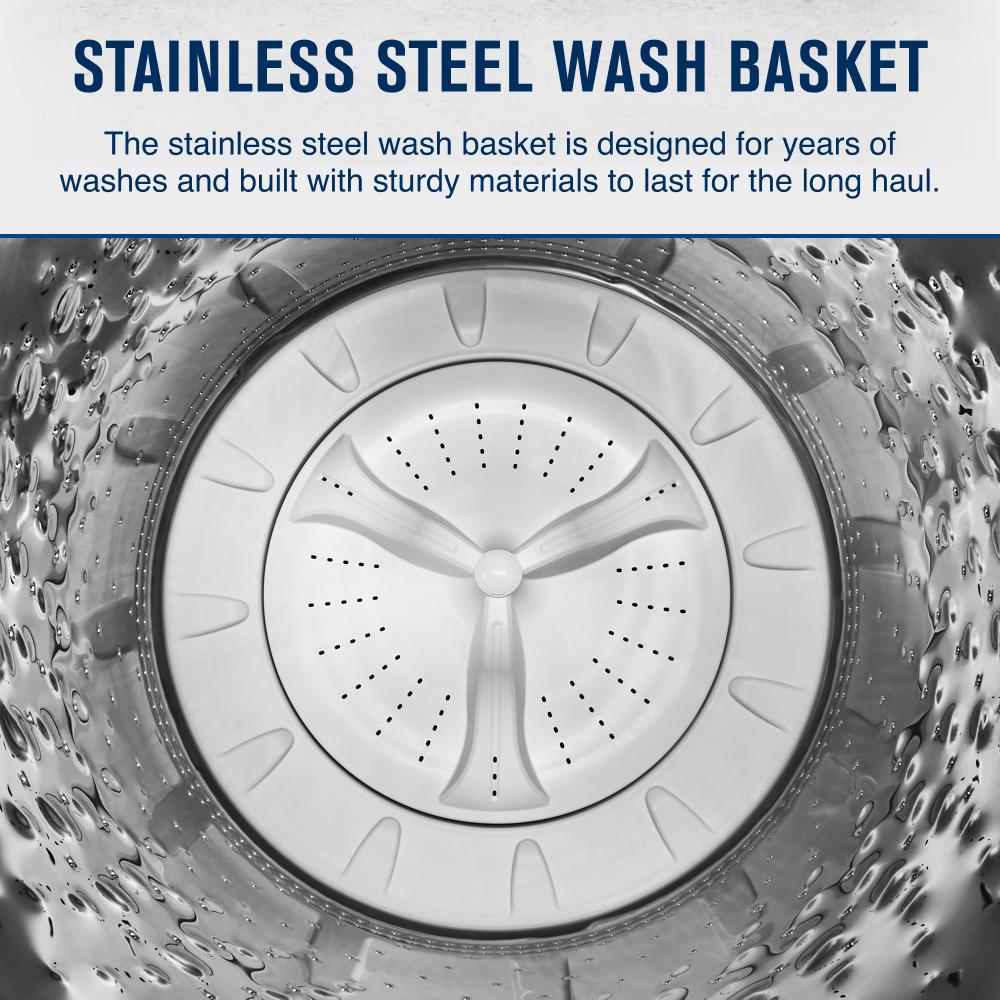 STAINLESS STEEL WASH BASKET

The stainless steel wash basket is designed for years of washes and built with sturdy materials to last for the long haul.