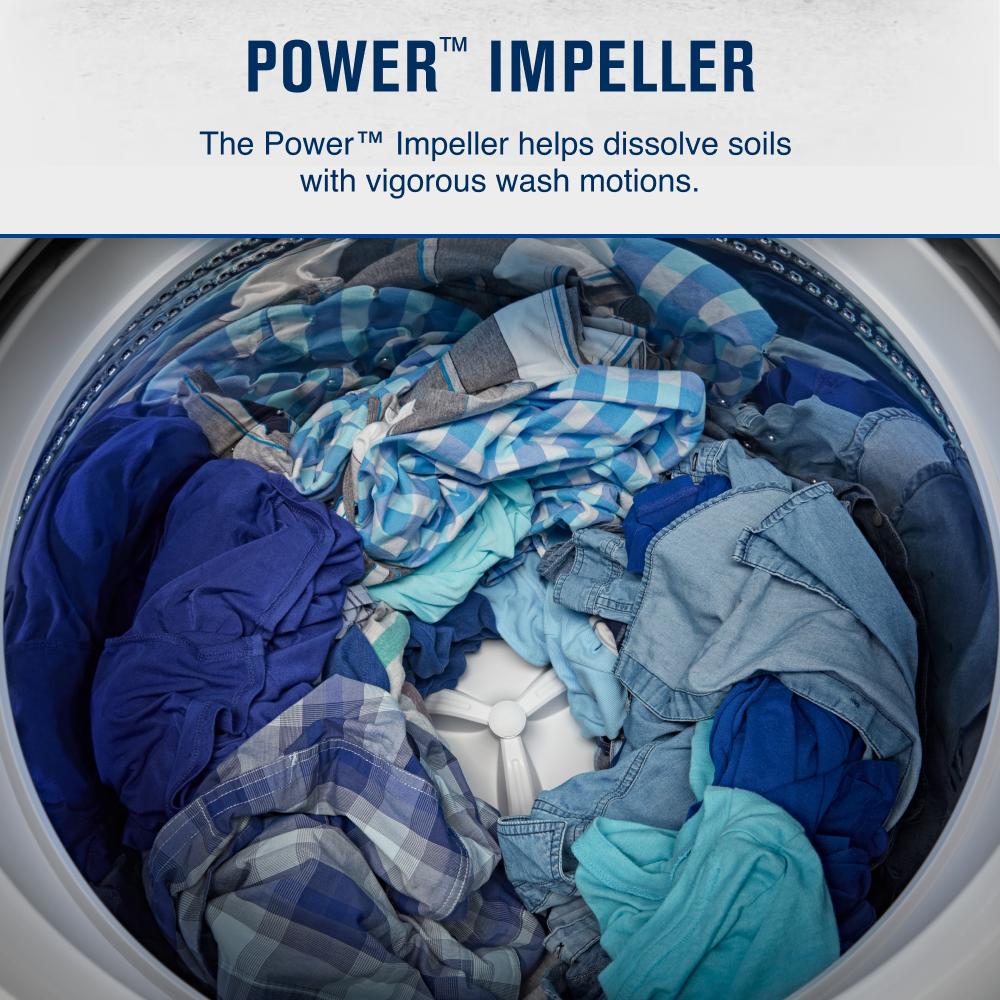 POWER™ IMPELLER

The Power™ Impeller helps dissolve soils with vigorous wash motions.