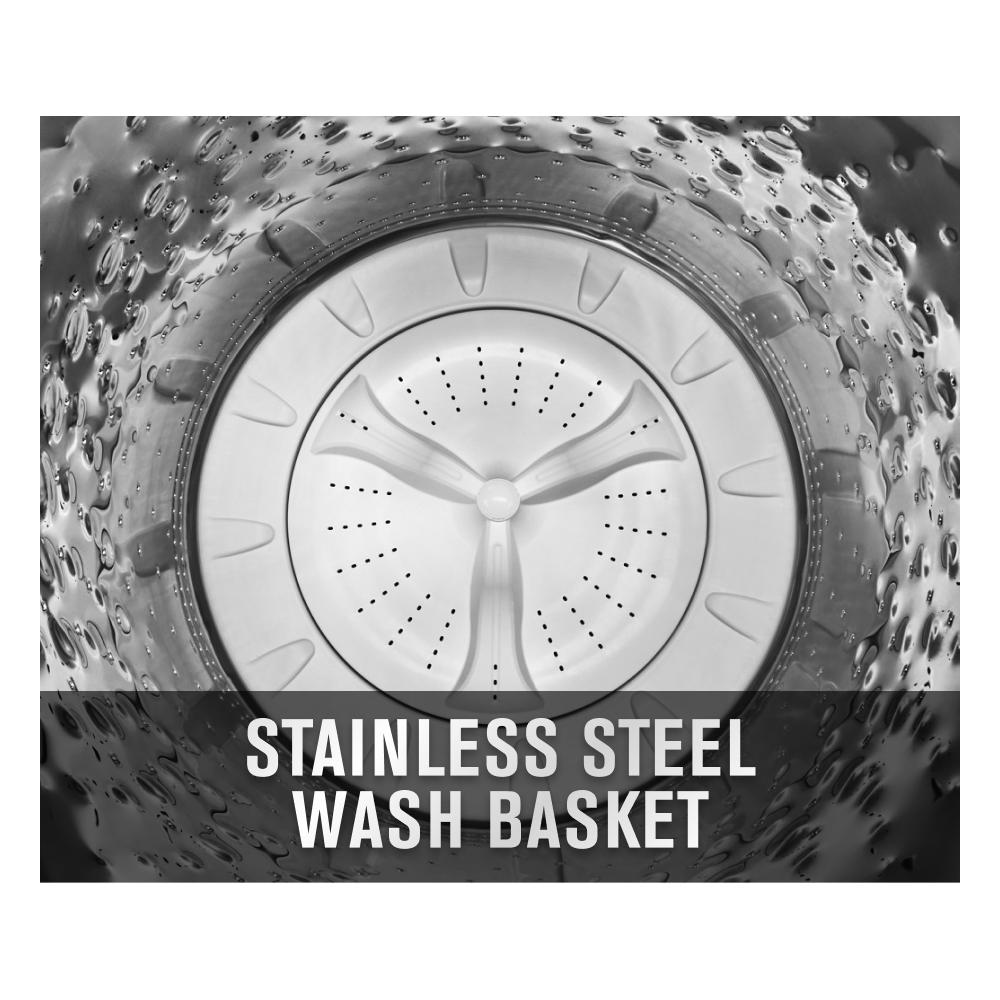 STAINLESS STEEL
WASH BASKET