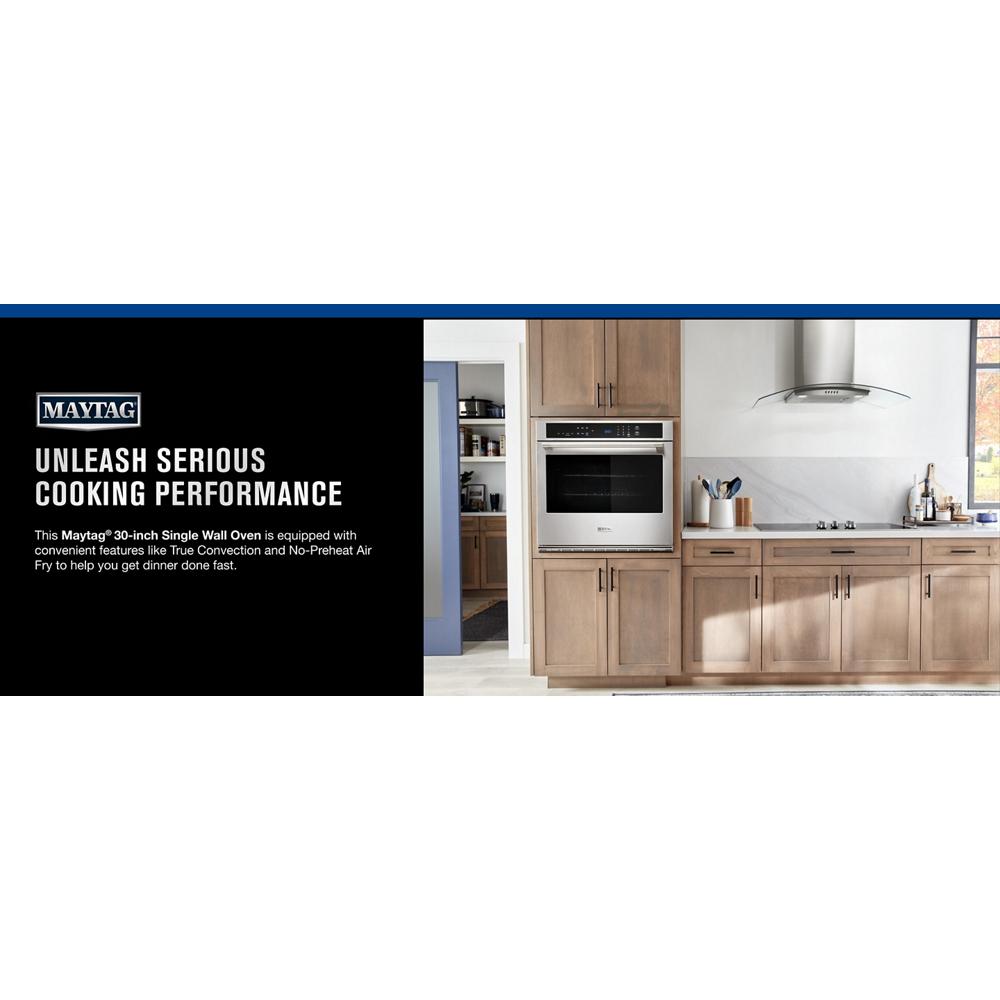 MAYTAG

UNLEASH SERIOUS COOKING PERFORMANCE

This Maytag® 30-inch Single Wall Oven is equipped with convenient features like True Convection and No-Preheat Air Fry to help you get dinner done fast.