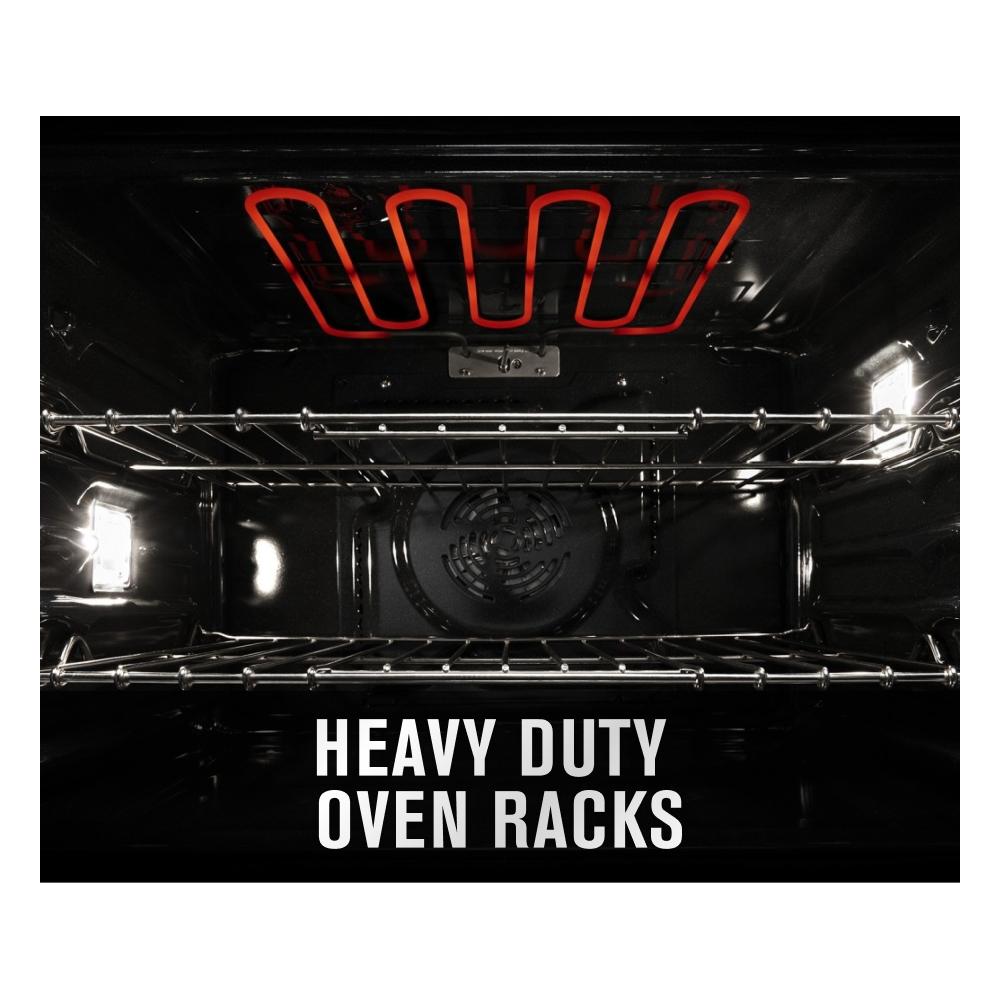 HEAVY DUTY
OVEN RACKS