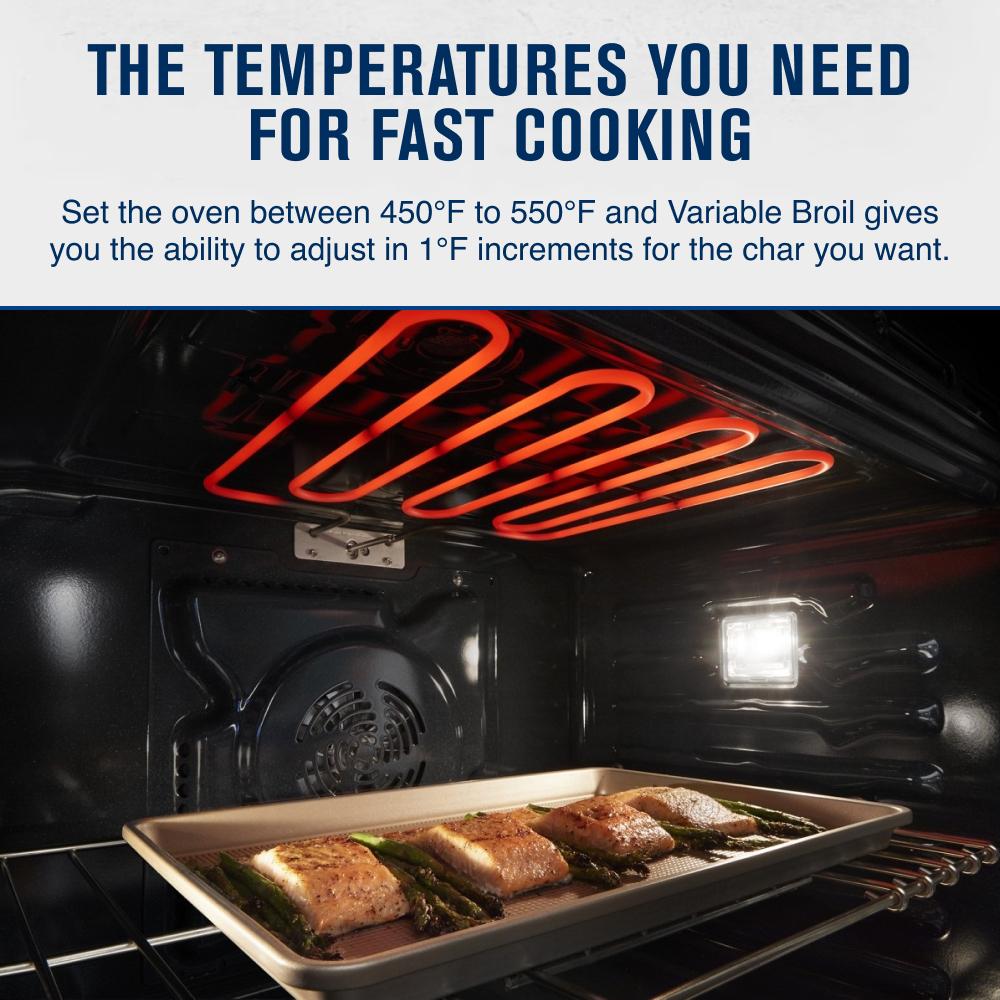 THE TEMPERATURES YOU NEED FOR FAST COOKING

Set the oven between 450°F to 550°F and Variable Broil gives you the ability to adjust in 1°F increments for the char you want.