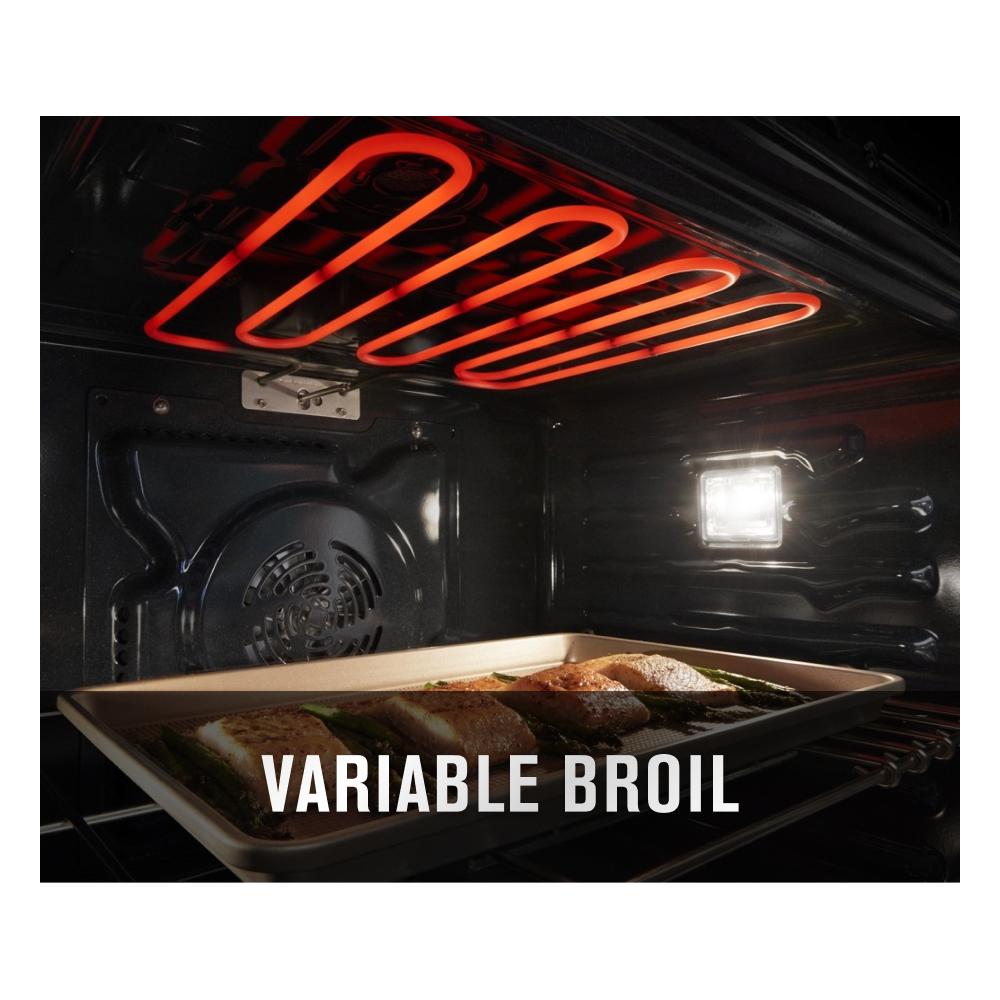 VARIABLE BROIL