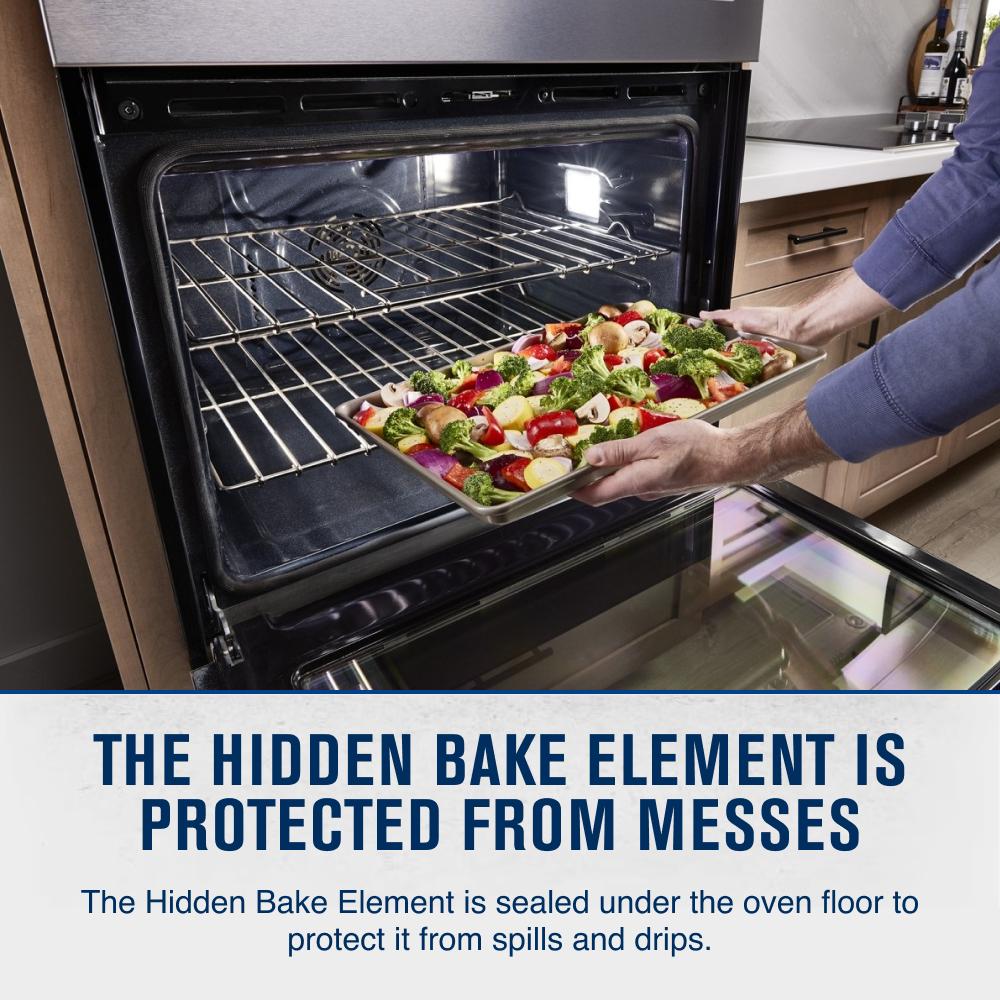 THE HIDDEN BAKE ELEMENT IS PROTECTED FROM MESSES

The Hidden Bake Element is sealed under the oven floor to protect it from spills and drips.