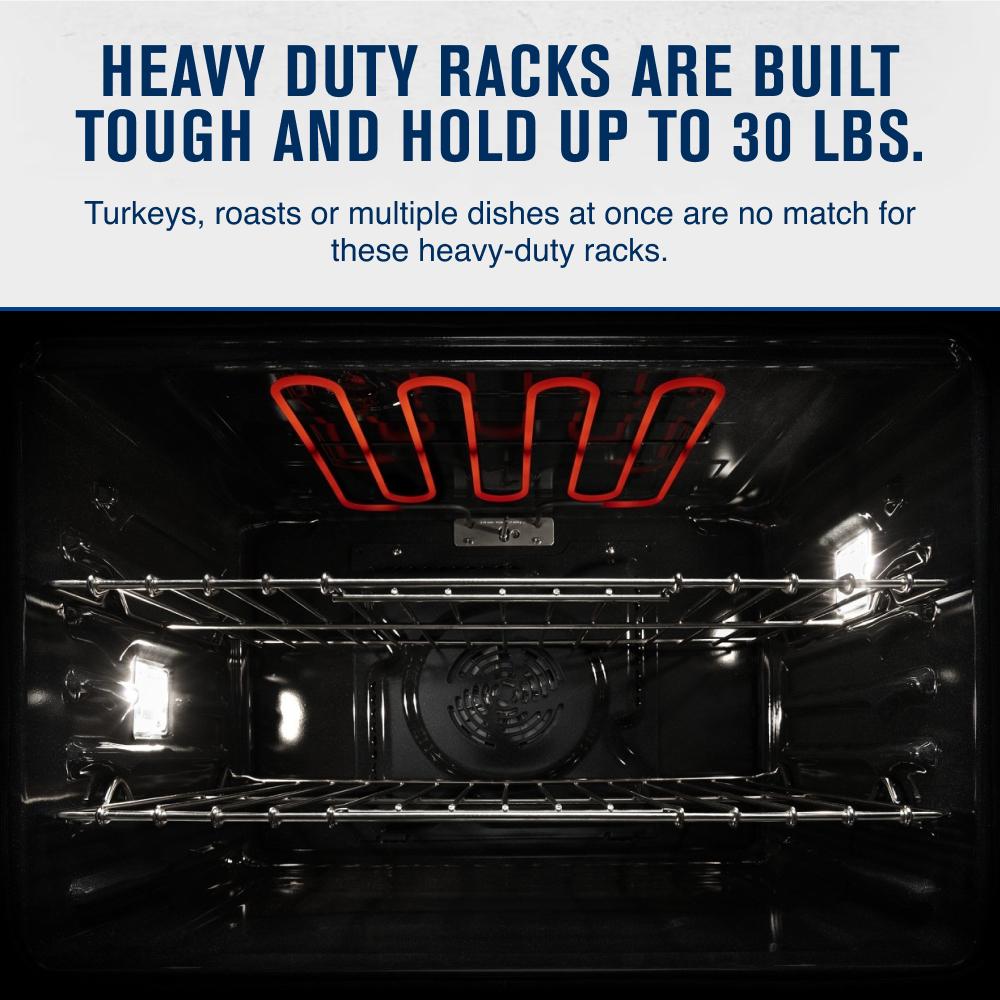 HEAVY DUTY RACKS ARE BUILT TOUGH AND HOLD UP TO 30 LBS.

Turkeys, roasts or multiple dishes at once are no match for these heavy-duty racks.