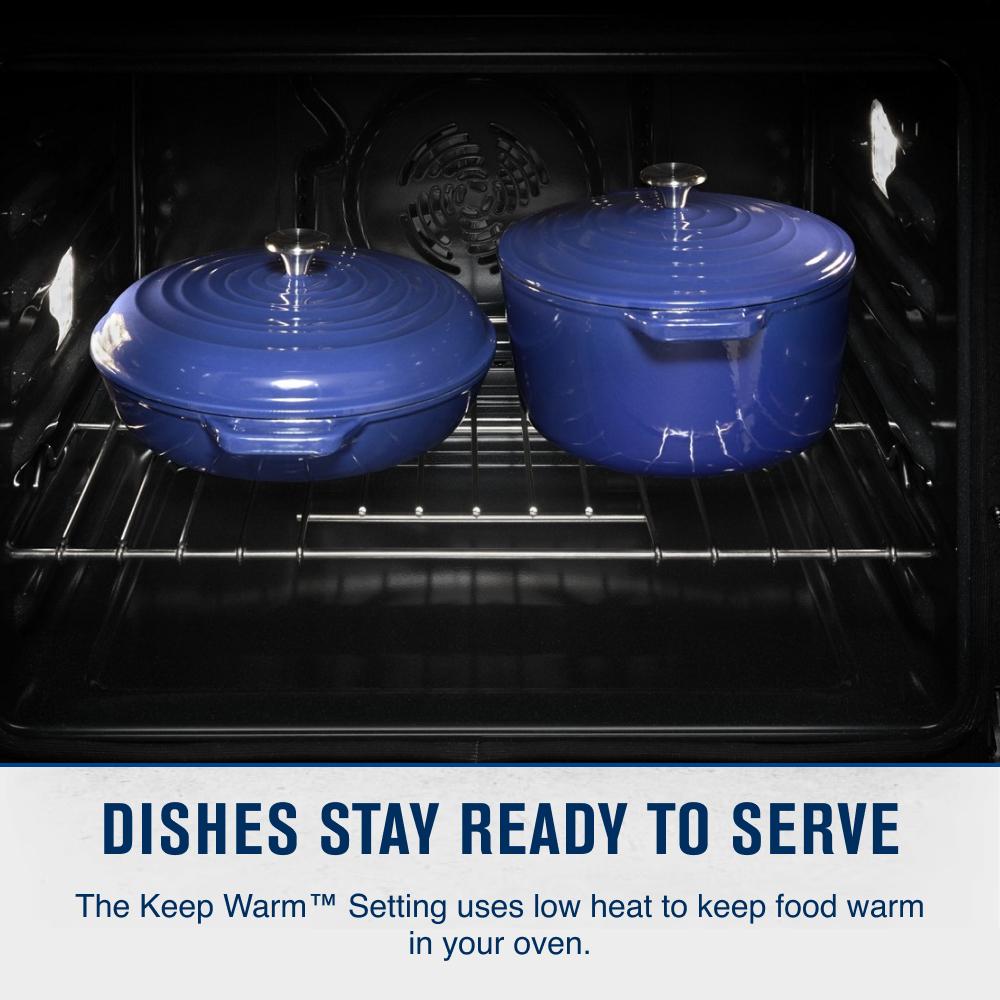 DISHES STAY READY TO SERVE

The Keep Warm™ Setting uses low heat to keep food warm in your oven.