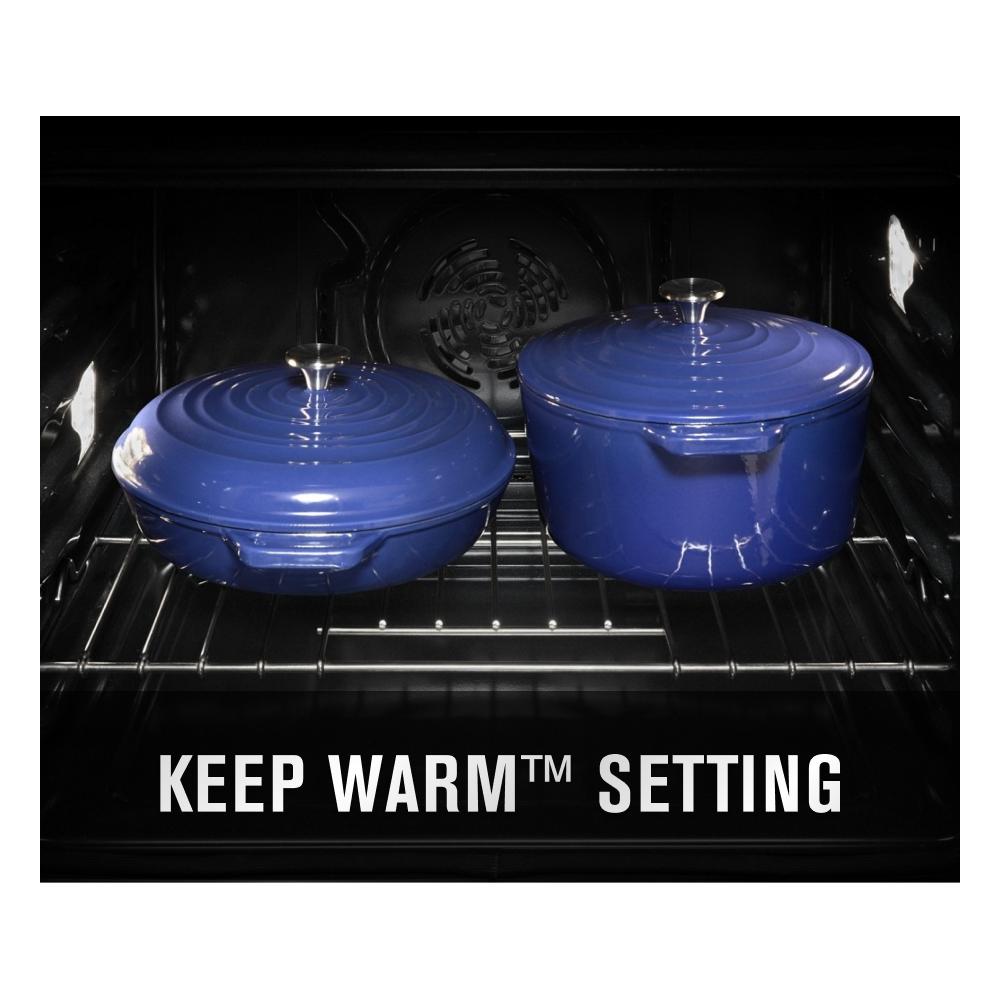 KEEP WARM™ SETTING