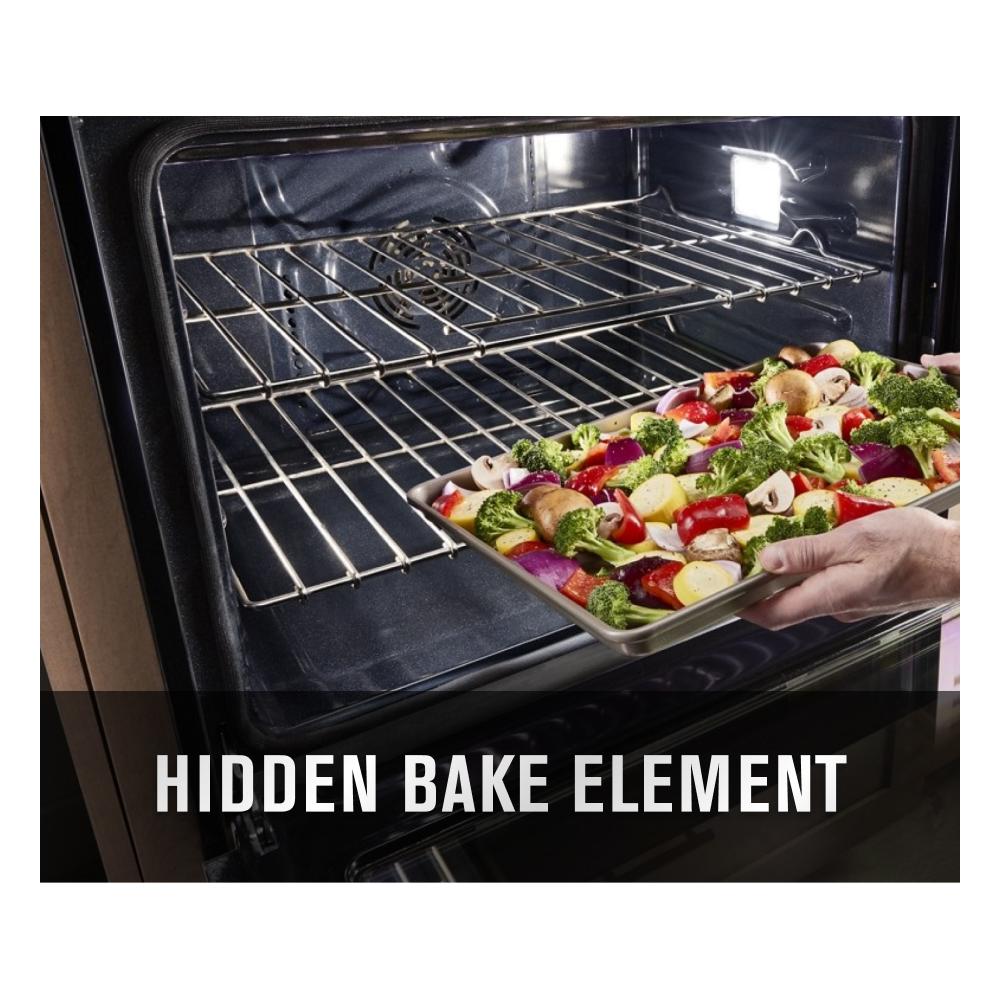 HIDDEN BAKE ELEMENT