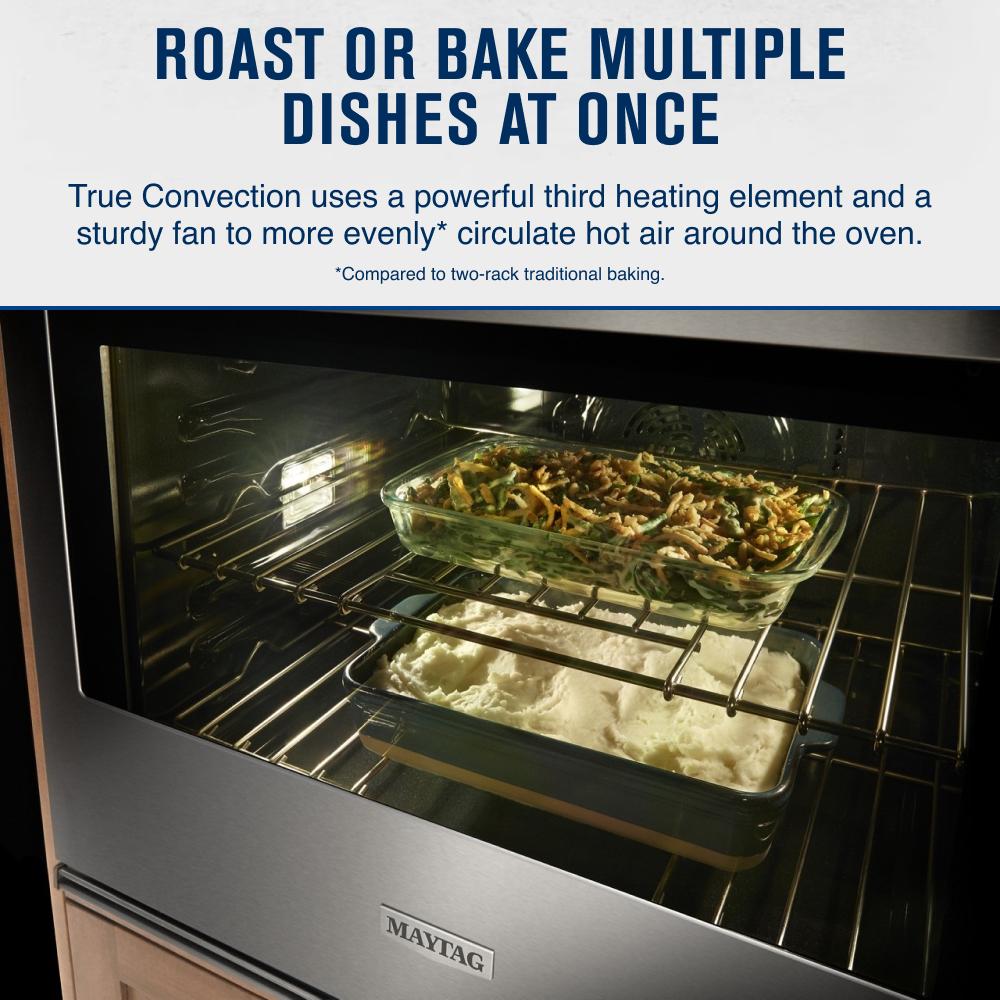 ROAST OR BAKE MULTIPLE DISHES AT ONCE

True Convection uses a powerful third heating element and a sturdy fan to more evenly* circulate hot air around the oven.

*Compared to two-rack traditional baking.

MAYTAG