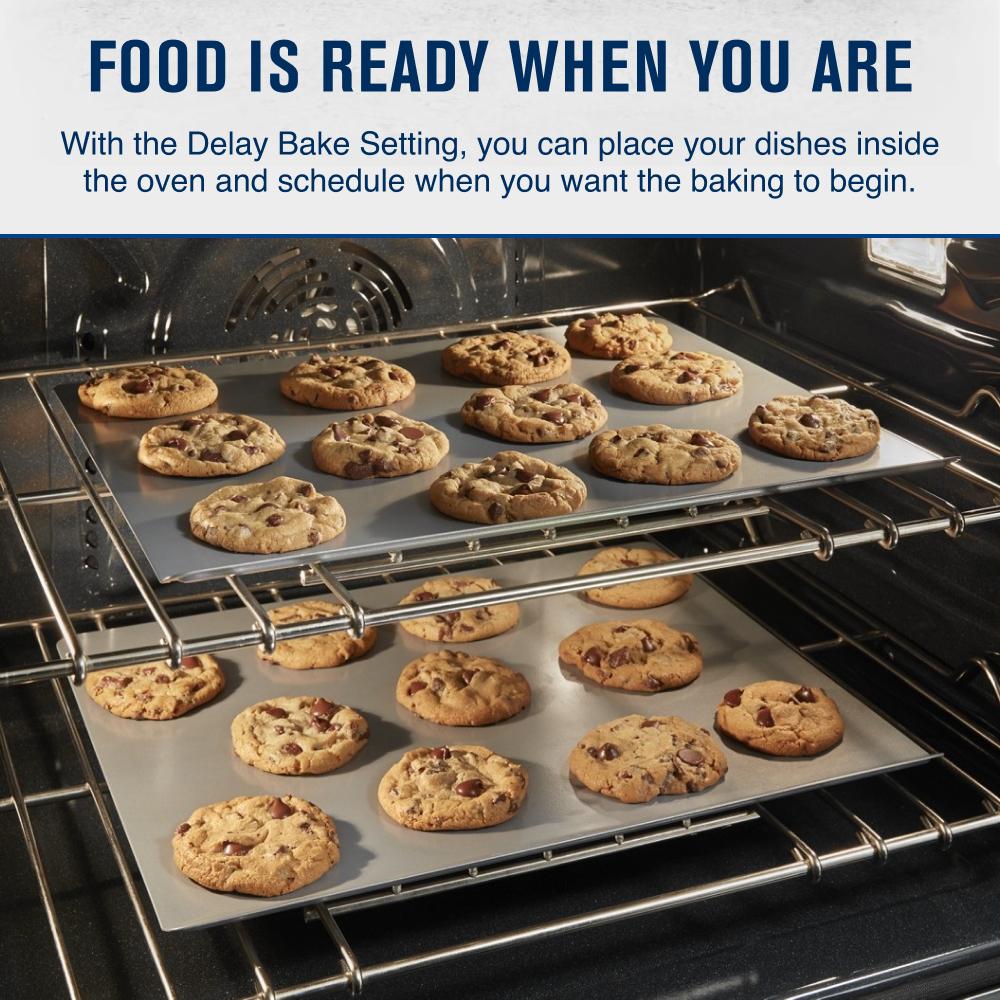 FOOD IS READY WHEN YOU ARE

With the Delay Bake Setting, you can place your dishes inside the oven and schedule when you want the baking to begin.