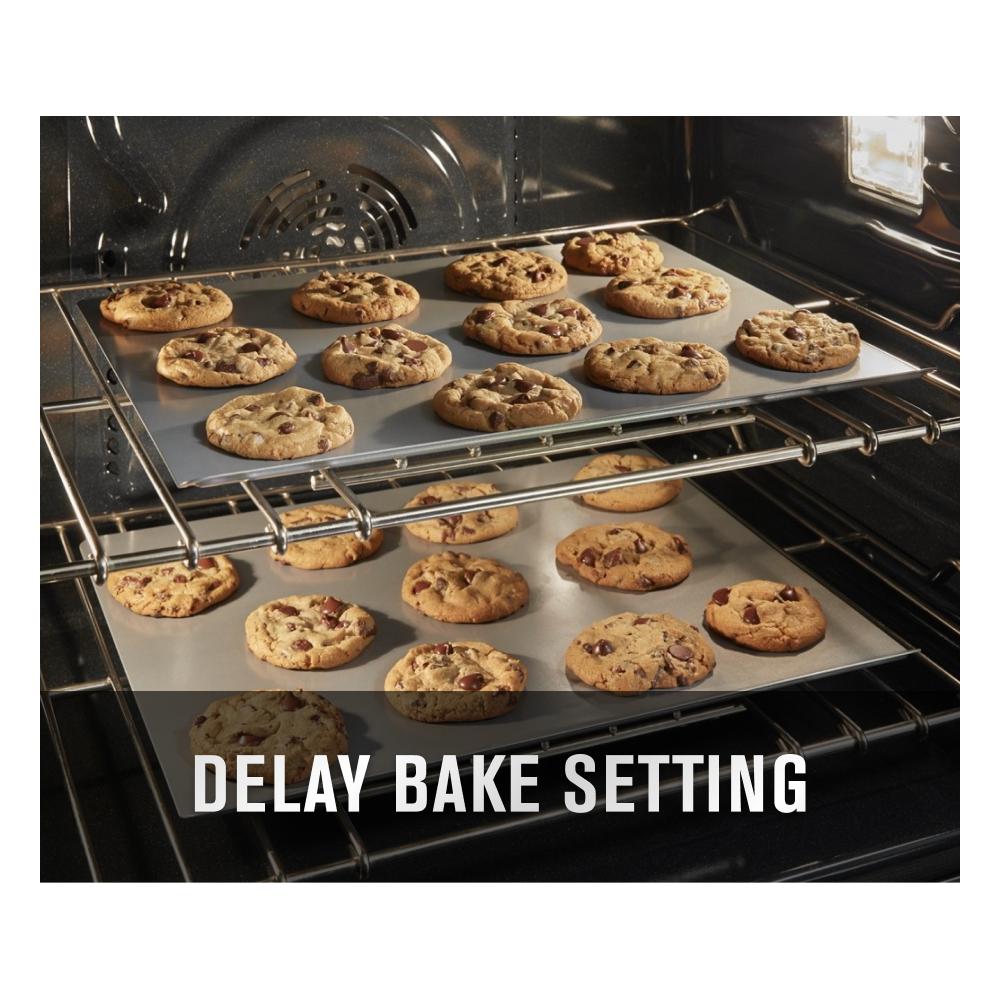 DELAY BAKE SETTING