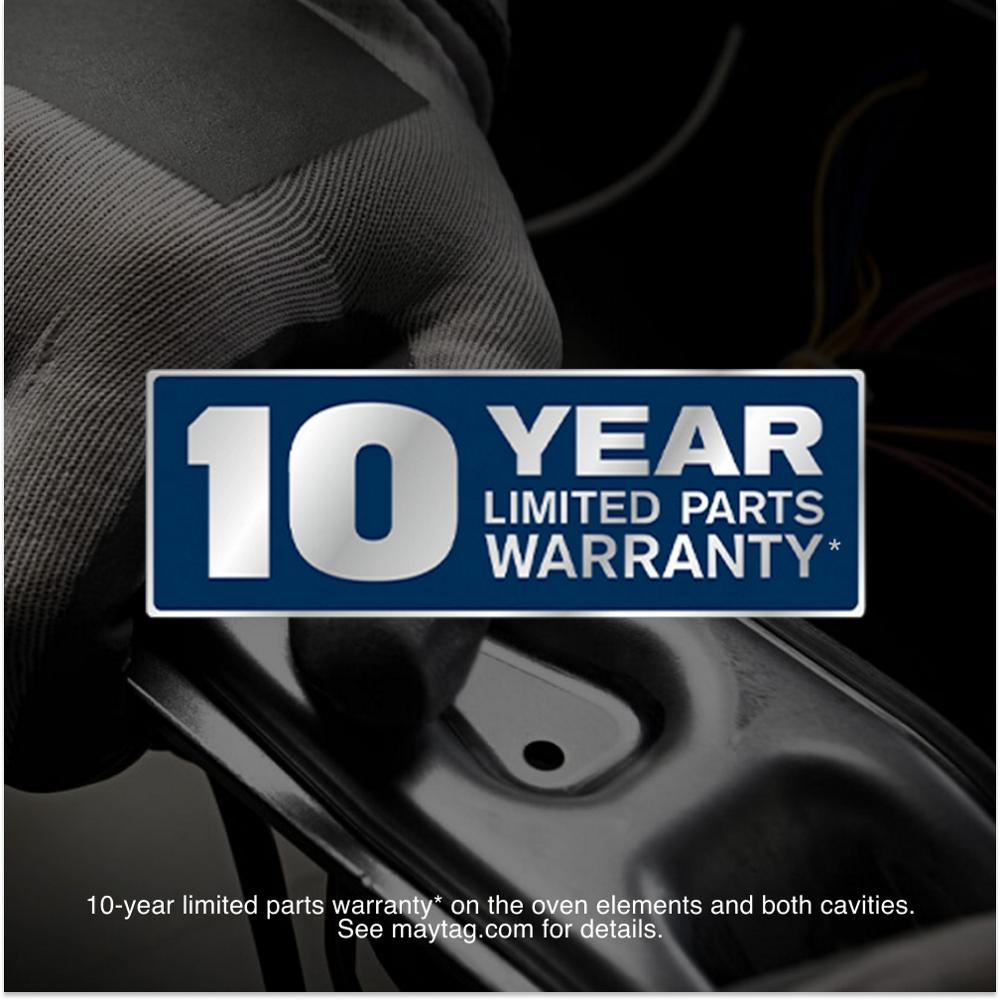 10 YEAR LIMITED PARTS WARRANTY*

10-year limited parts warranty* on the oven elements and both cavities. See maytag.com for details.