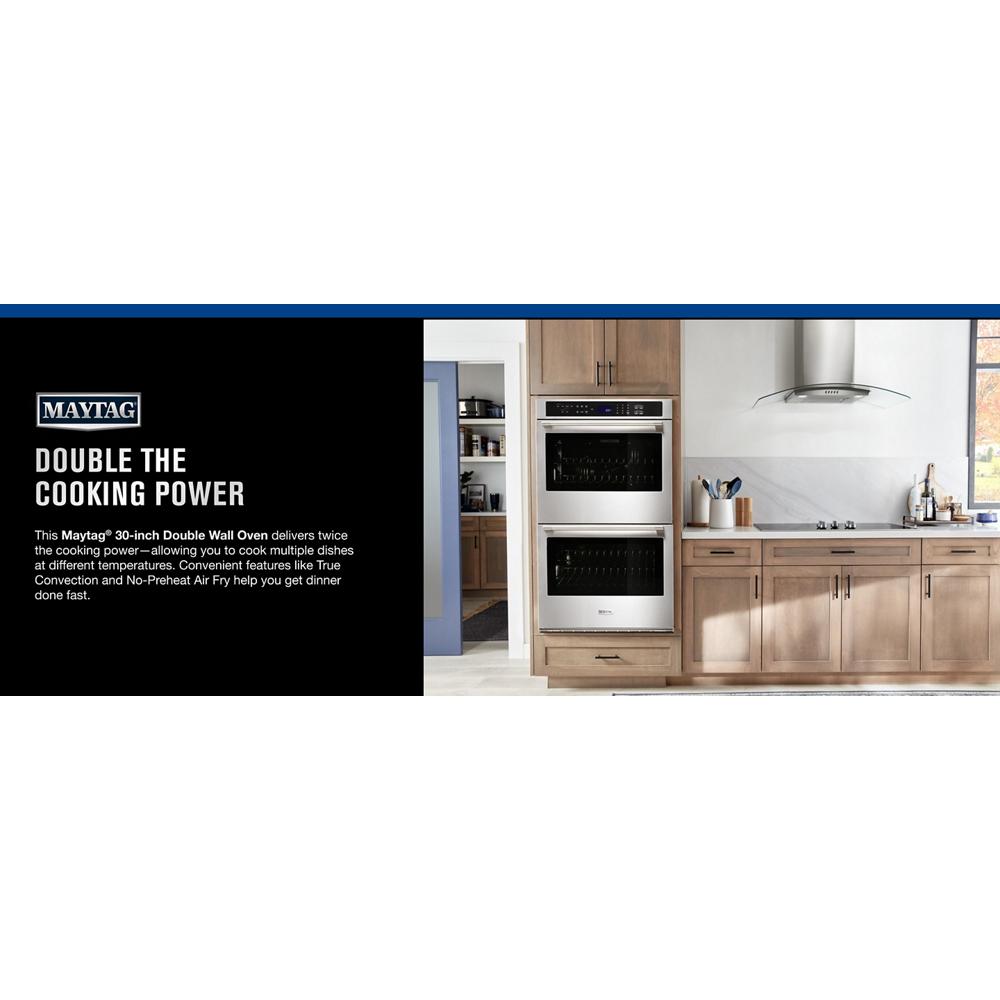 MAYTAG

DOUBLE THE COOKING POWER

This Maytag® 30-inch Double Wall Oven delivers twice the cooking power—allowing you to cook multiple dishes at different temperatures. Convenient features like True Convection and No-Preheat Air Fry help you get dinner done fast.