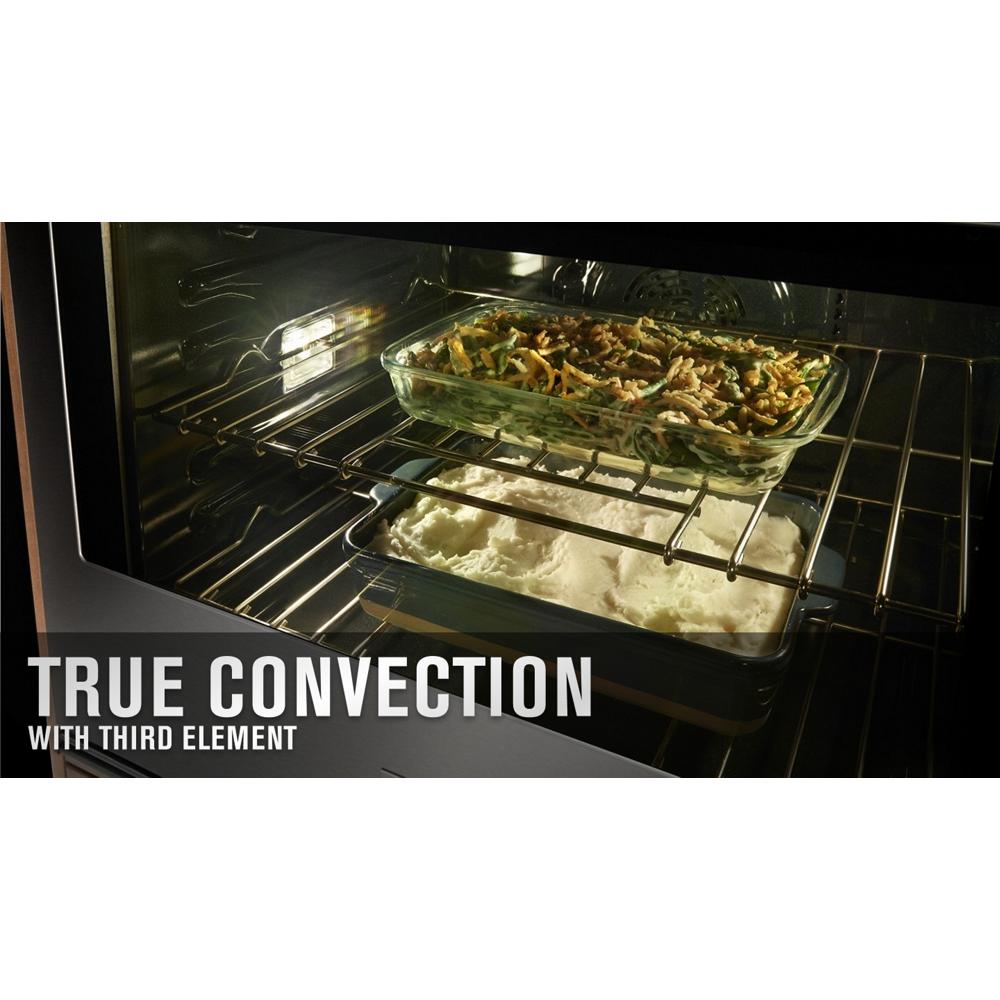 TRUE CONVECTION
WITH THIRD ELEMENT