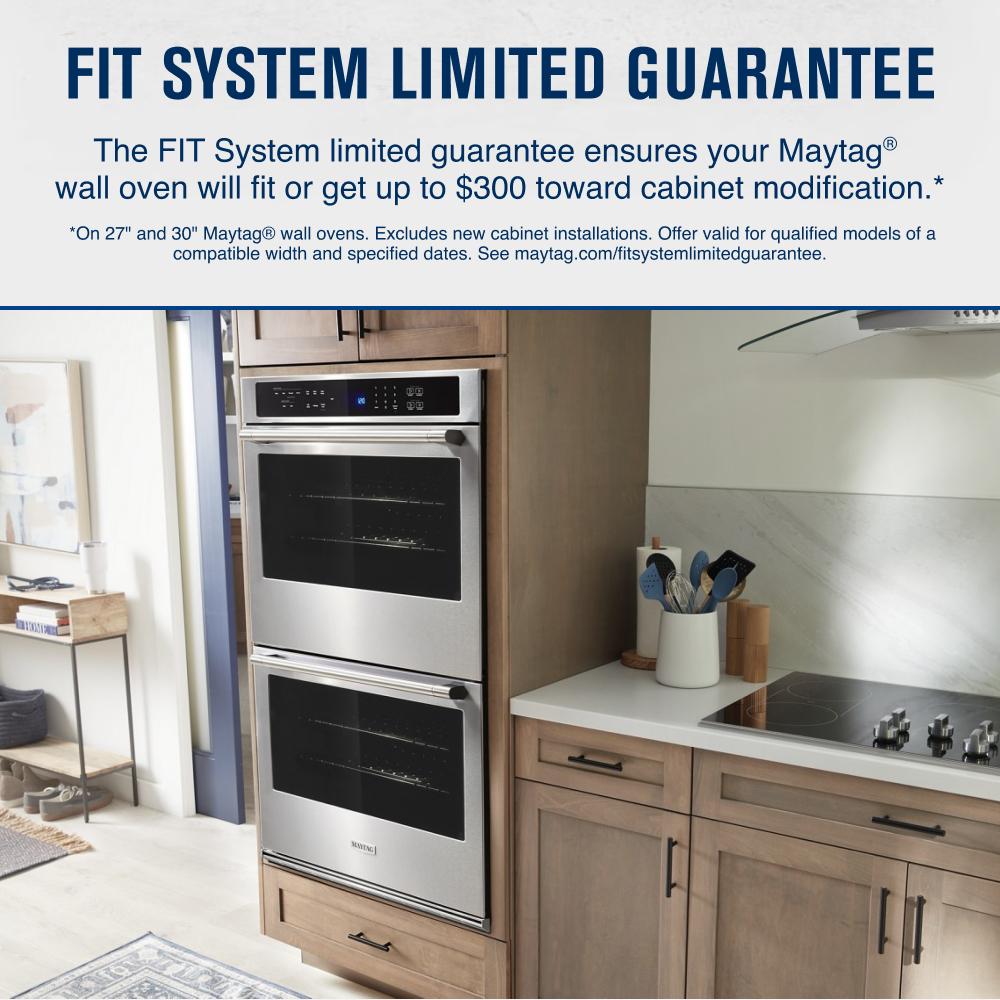 FIT SYSTEM LIMITED GUARANTEE

The FIT System limited guarantee ensures your Maytag® wall oven will fit or get up to $300 toward cabinet modification.*

*On 27" and 30" Maytag® wall ovens. Excludes new cabinet installations. Offer valid for qualified models of a compatible width and specified dates. See maytag.com/fitsystemlimitedguarantee.

MAYTAG