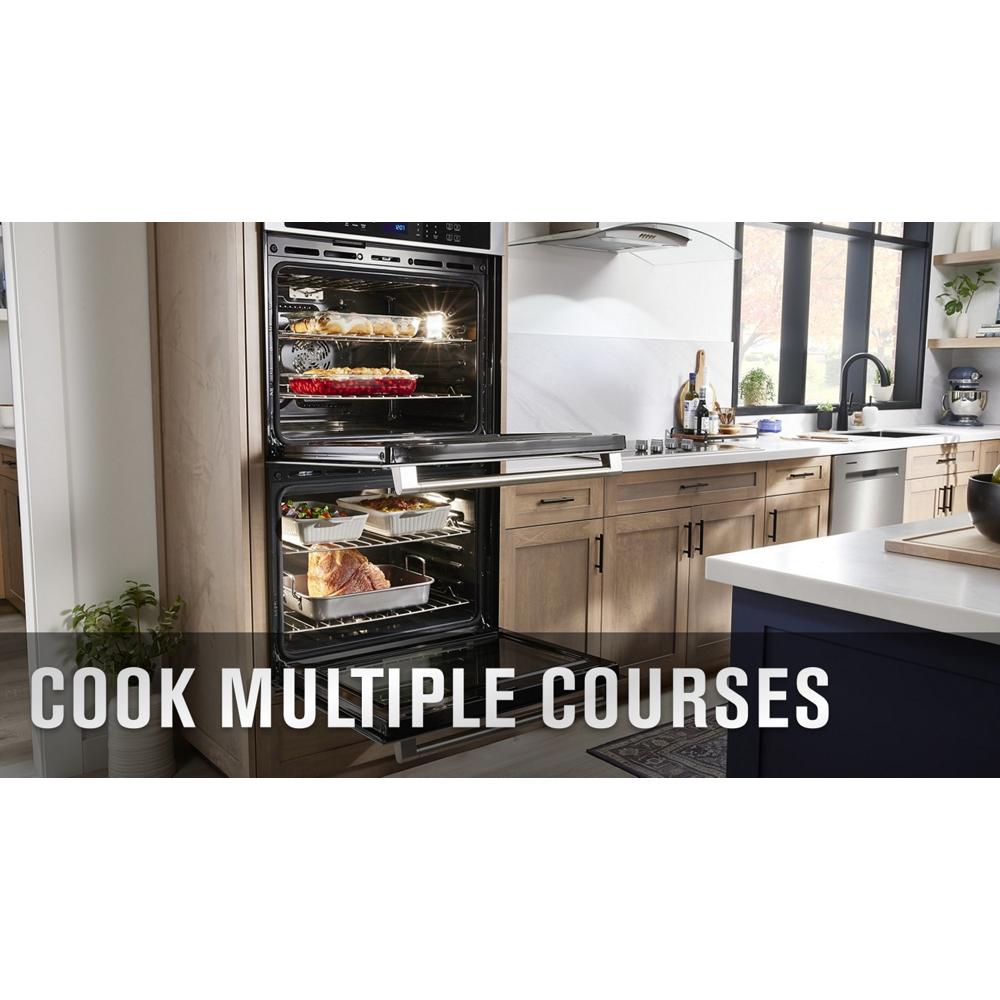 COOK MULTIPLE COURSES