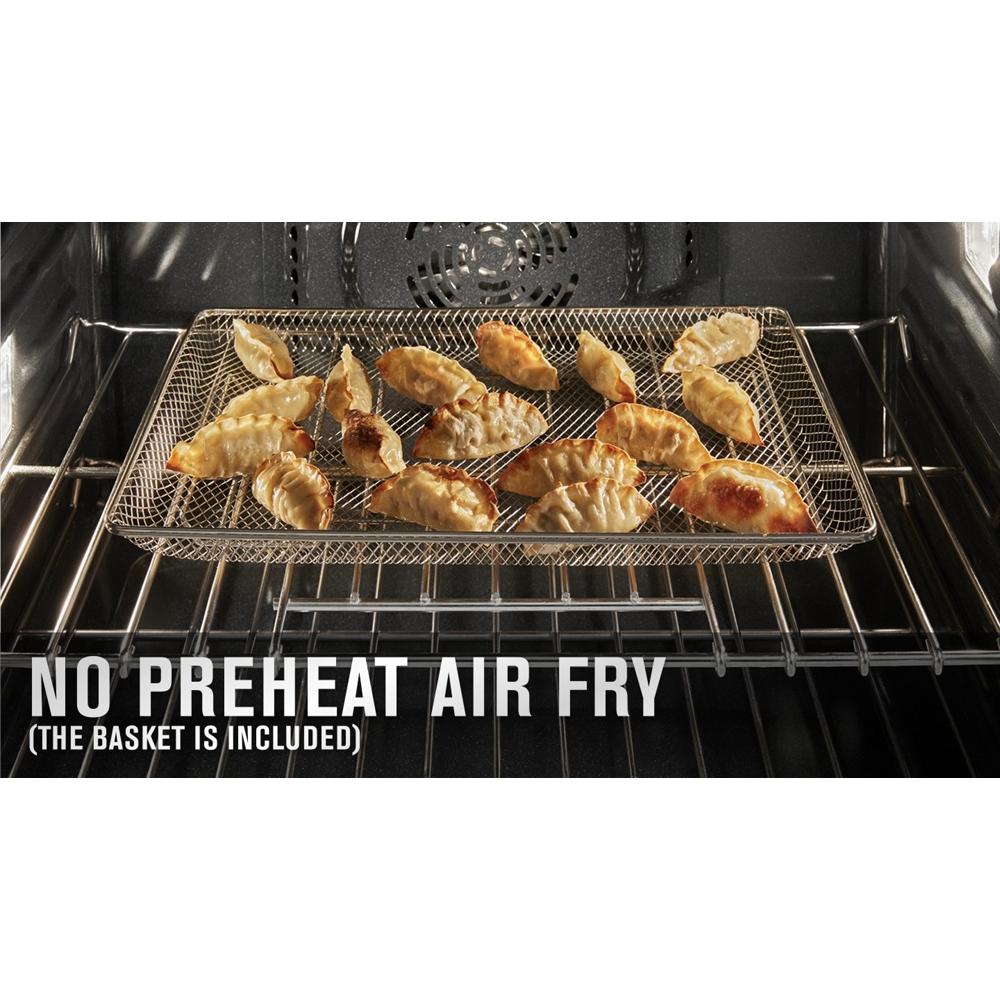 NO PREHEAT AIR FRY
(THE BASKET IS INCLUDED)