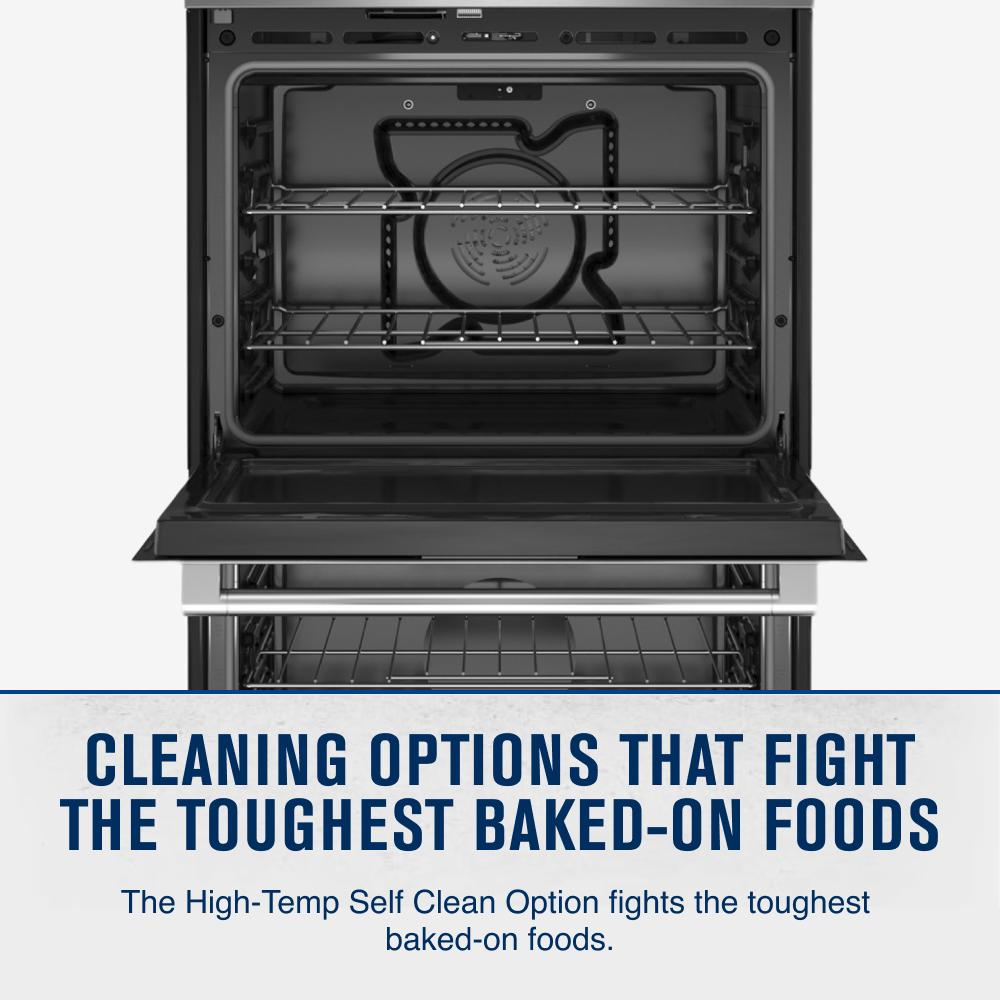 CLEANING OPTIONS THAT FIGHT THE TOUGHEST BAKED-ON FOODS

The High-Temp Self Clean Option fights the toughest baked-on foods.