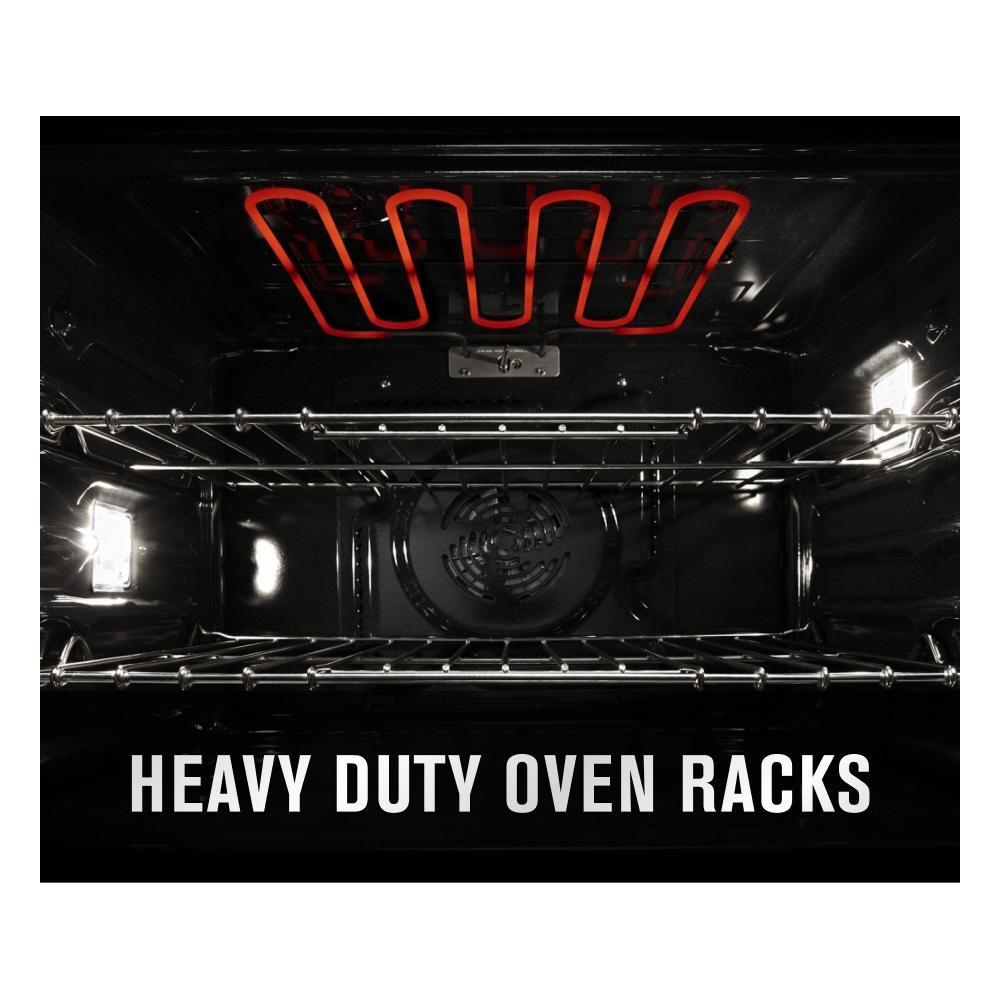 HEAVY DUTY OVEN RACKS