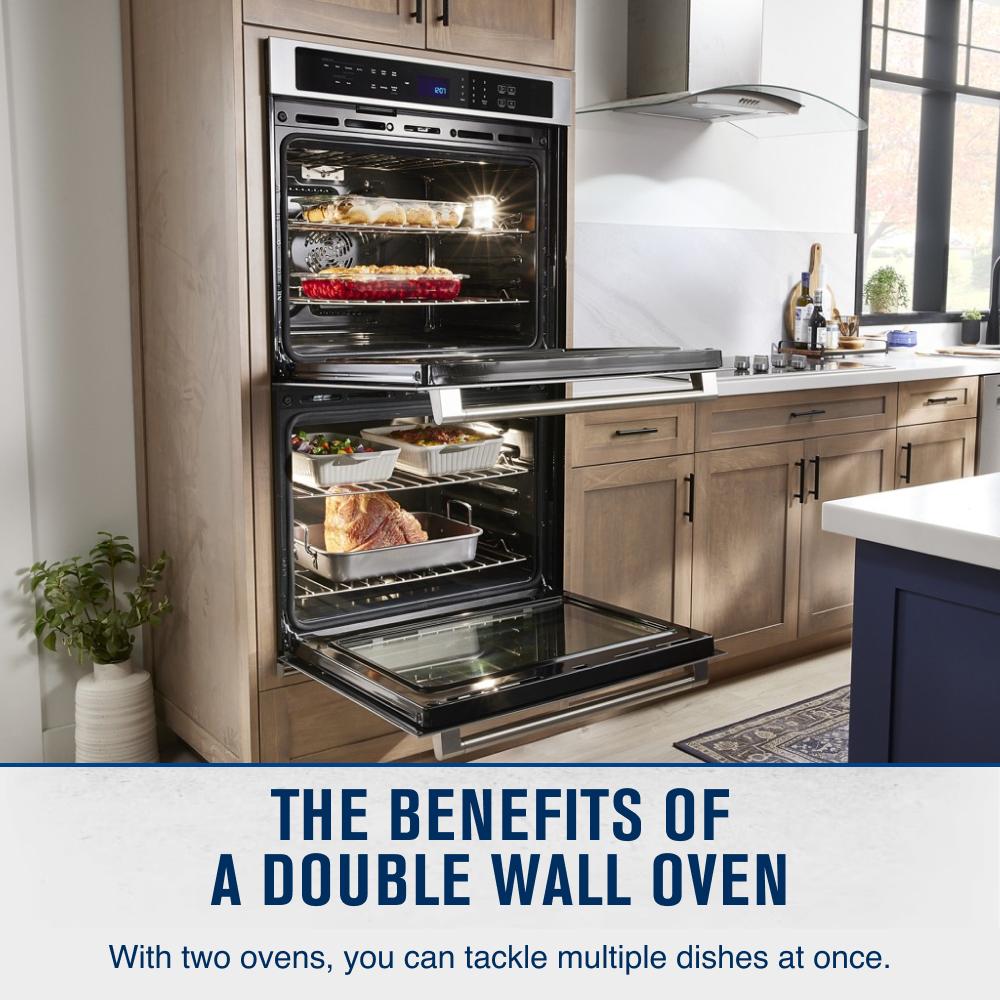 THE BENEFITS OF
A DOUBLE WALL OVEN

With two ovens, you can tackle multiple dishes at once.