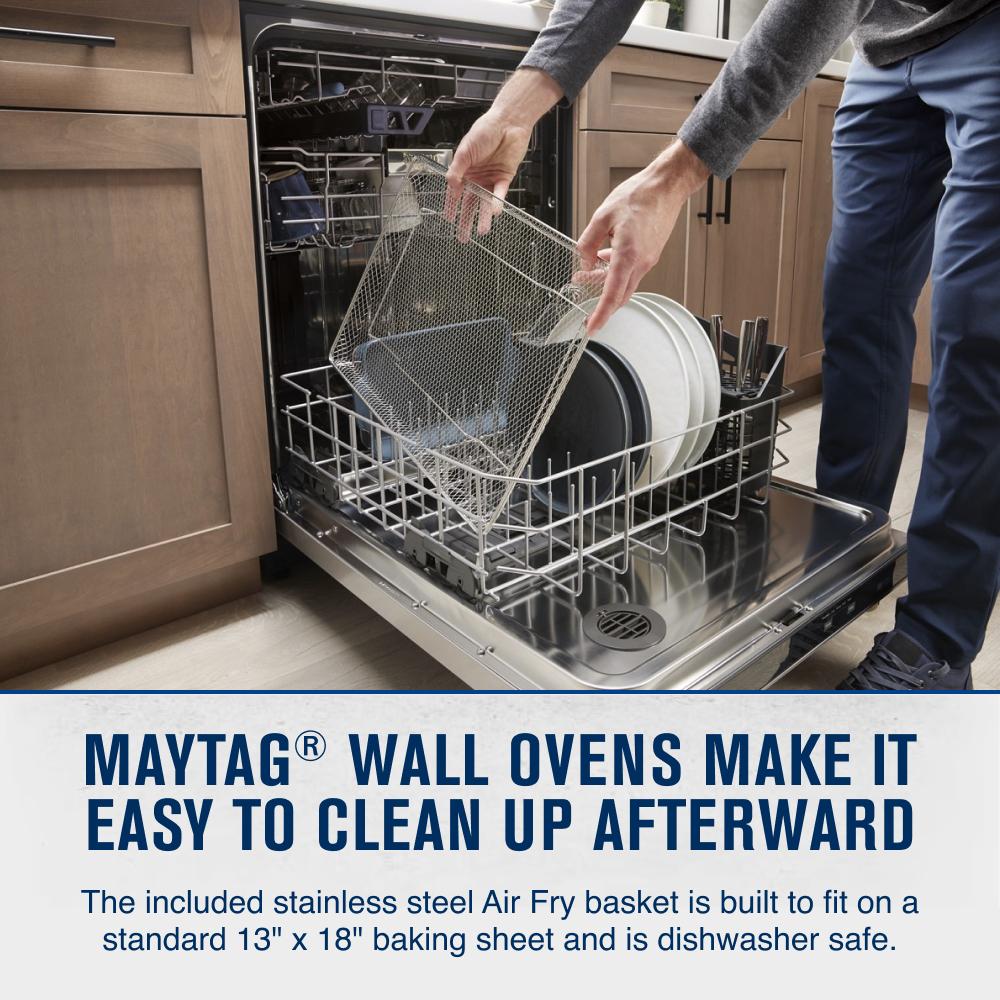 MAYTAG® WALL OVENS MAKE IT EASY TO CLEAN UP AFTERWARD

The included stainless steel Air Fry basket is built to fit on a standard 13" x 18" baking sheet and is dishwasher safe.