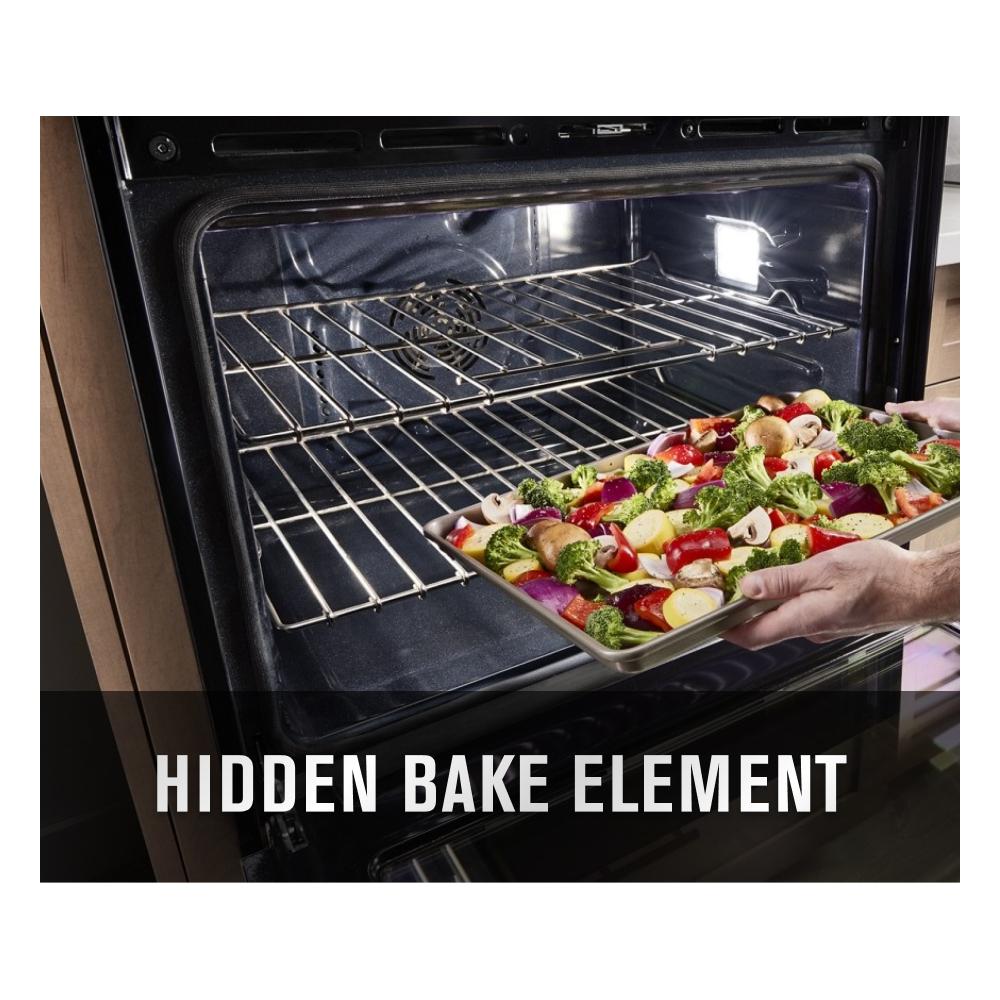 HIDDEN BAKE ELEMENT