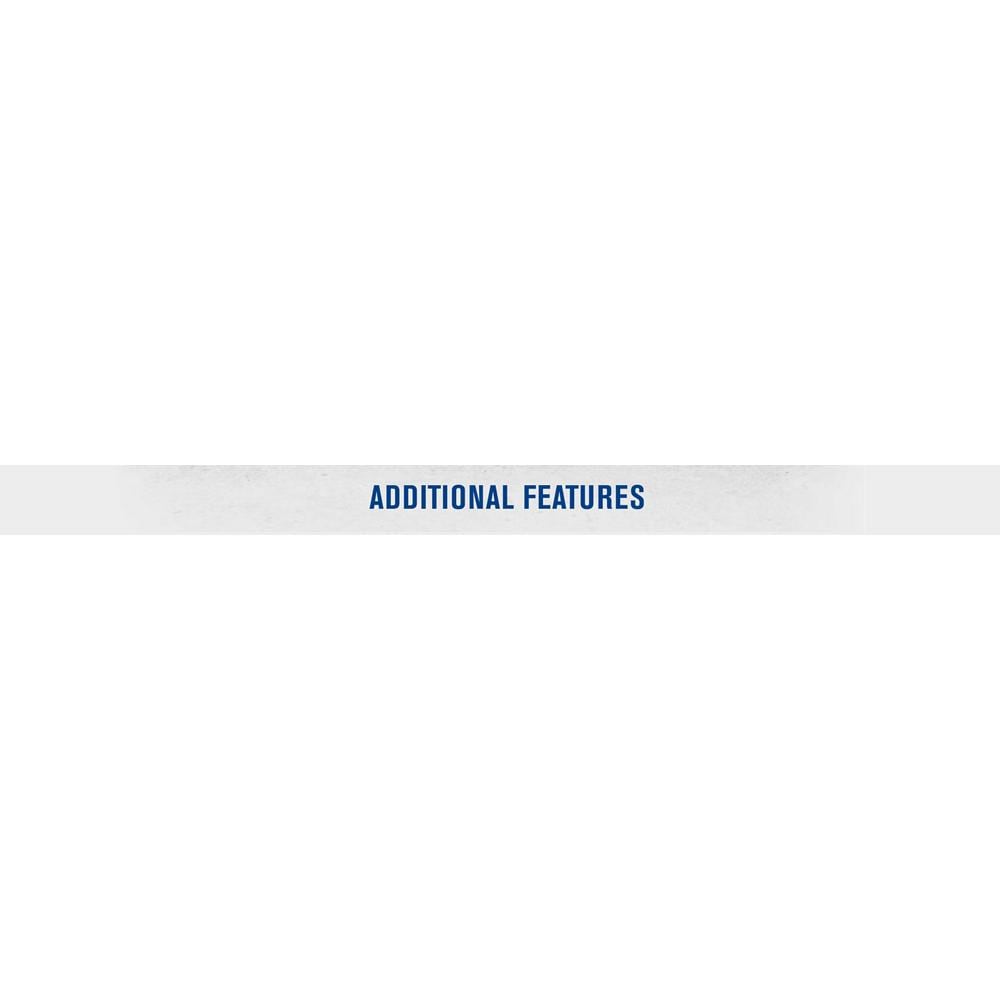 ADDITIONAL FEATURES