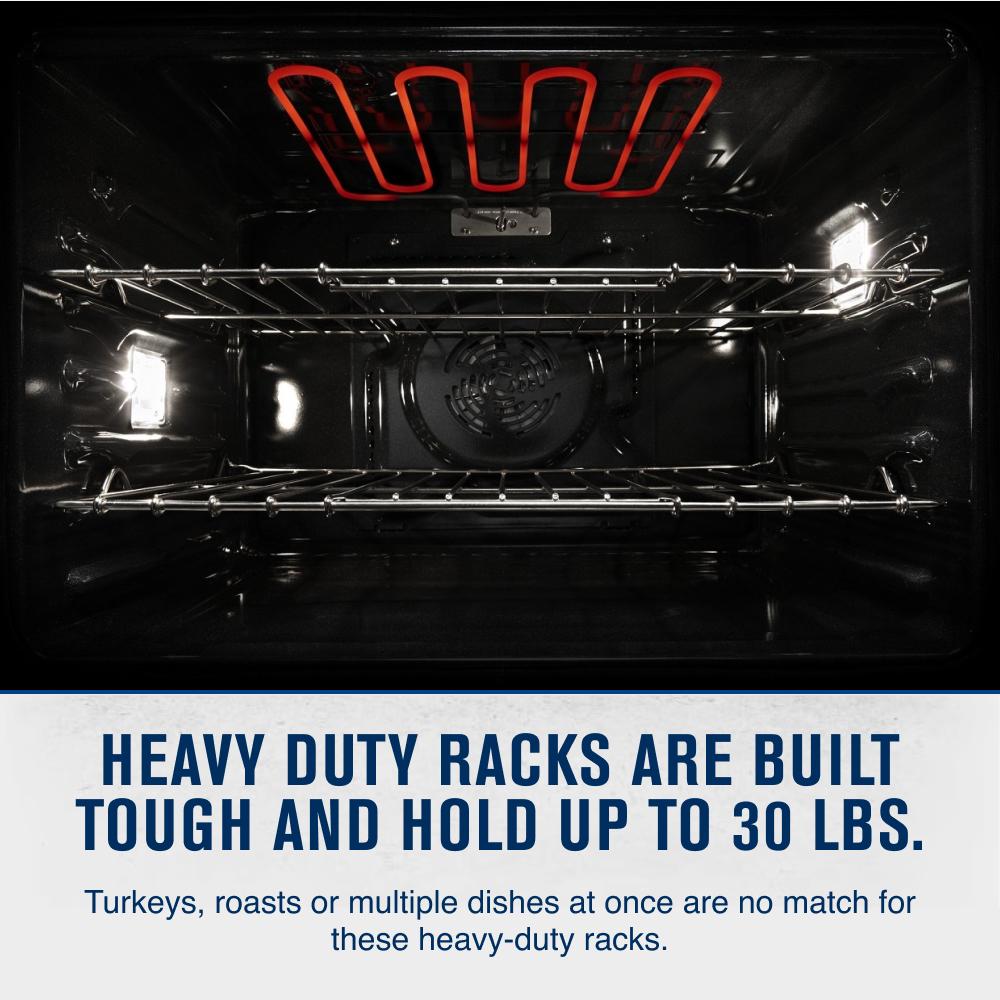 HEAVY DUTY RACKS ARE BUILT TOUGH AND HOLD UP TO 30 LBS.

Turkeys, roasts or multiple dishes at once are no match for these heavy-duty racks.