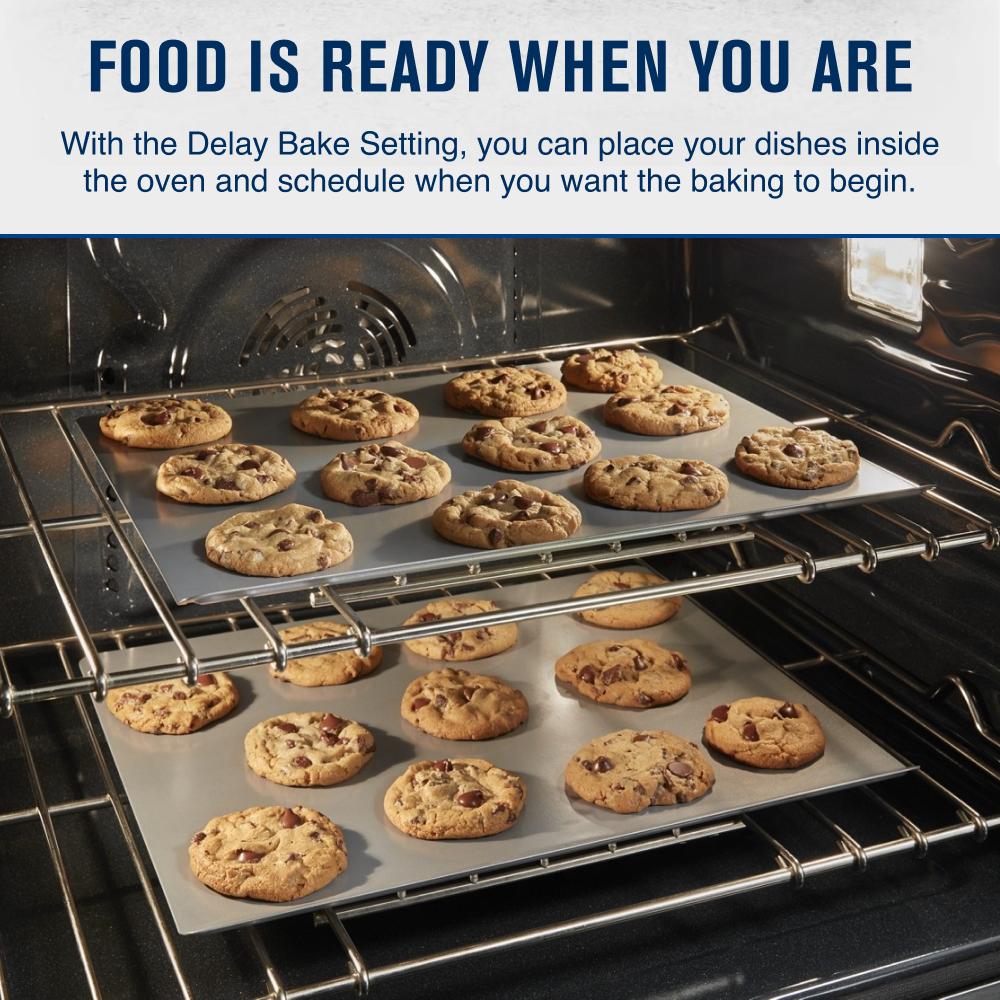 FOOD IS READY WHEN YOU ARE

With the Delay Bake Setting, you can place your dishes inside the oven and schedule when you want the baking to begin.