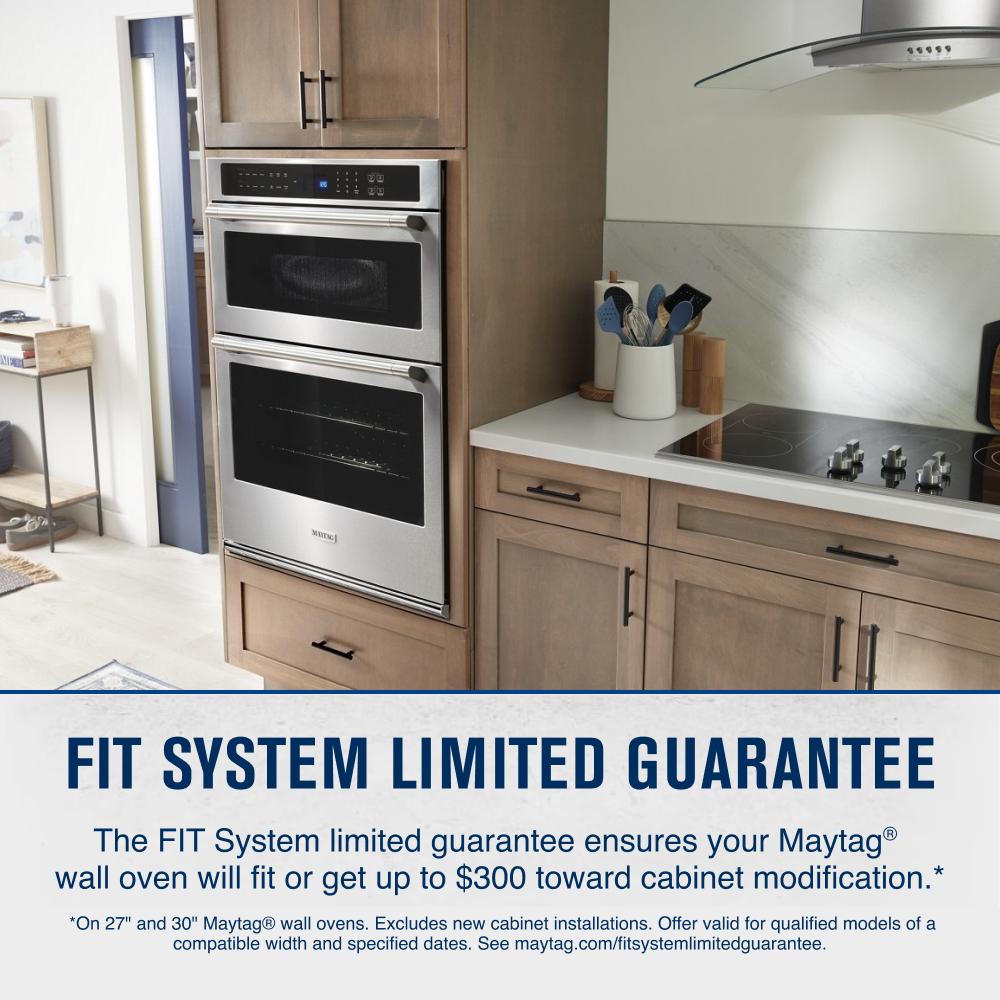 MAYTAG

FIT SYSTEM LIMITED GUARANTEE

The FIT System limited guarantee ensures your Maytag® wall oven will fit or get up to \$300 toward cabinet modification.*

*On 27" and 30" Maytag® wall ovens. Excludes new cabinet installations. Offer valid for qualified models of a compatible width and specified dates. See maytag.com/fitsystemlimitedguarantee.