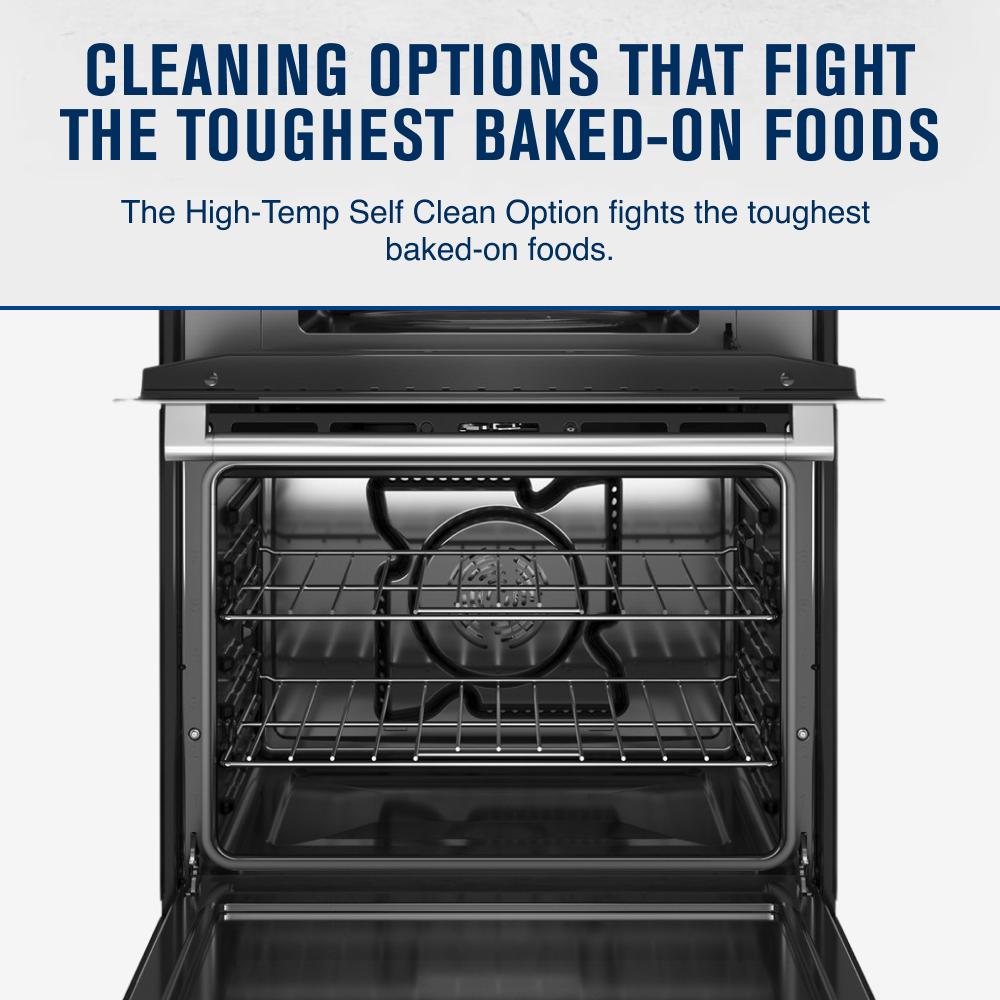 CLEANING OPTIONS THAT FIGHT THE TOUGHEST BAKED-ON FOODS

The High-Temp Self Clean Option fights the toughest baked-on foods.