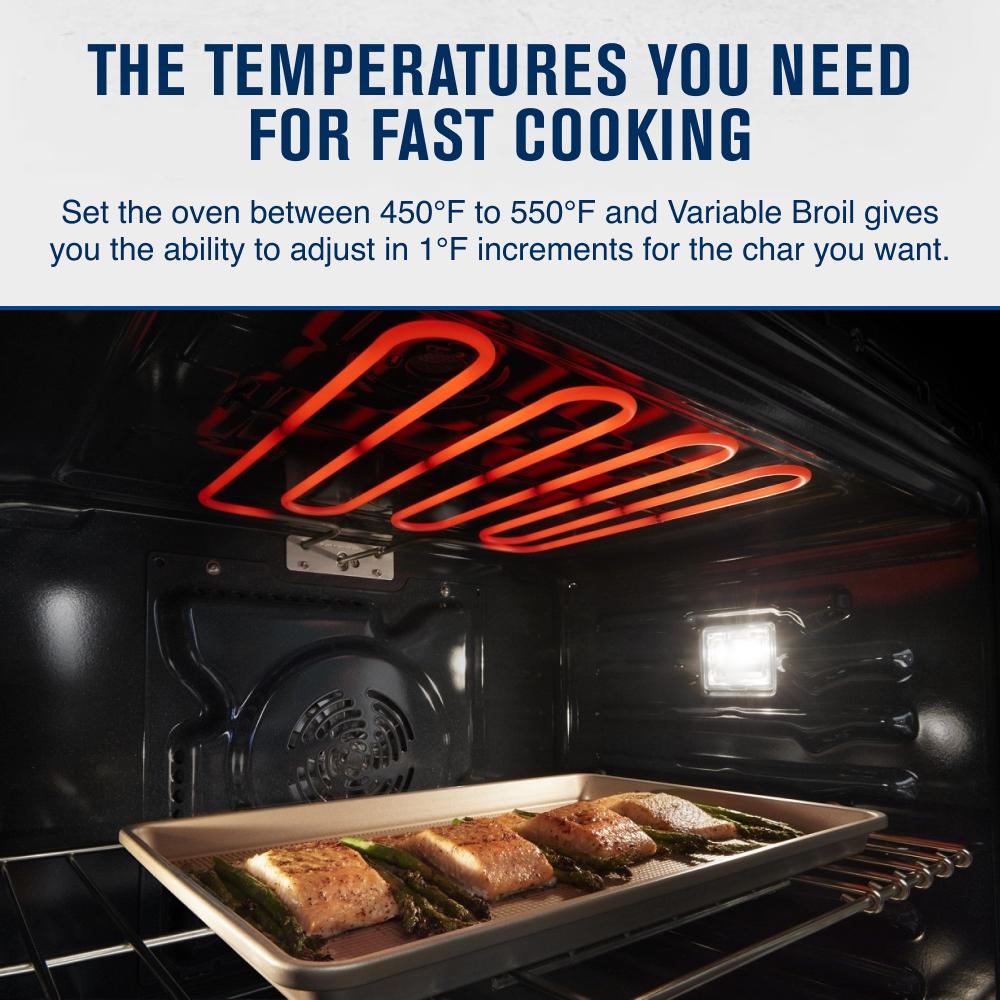 THE TEMPERATURES YOU NEED FOR FAST COOKING

Set the oven between 450°F to 550°F and Variable Broil gives you the ability to adjust in 1°F increments for the char you want.