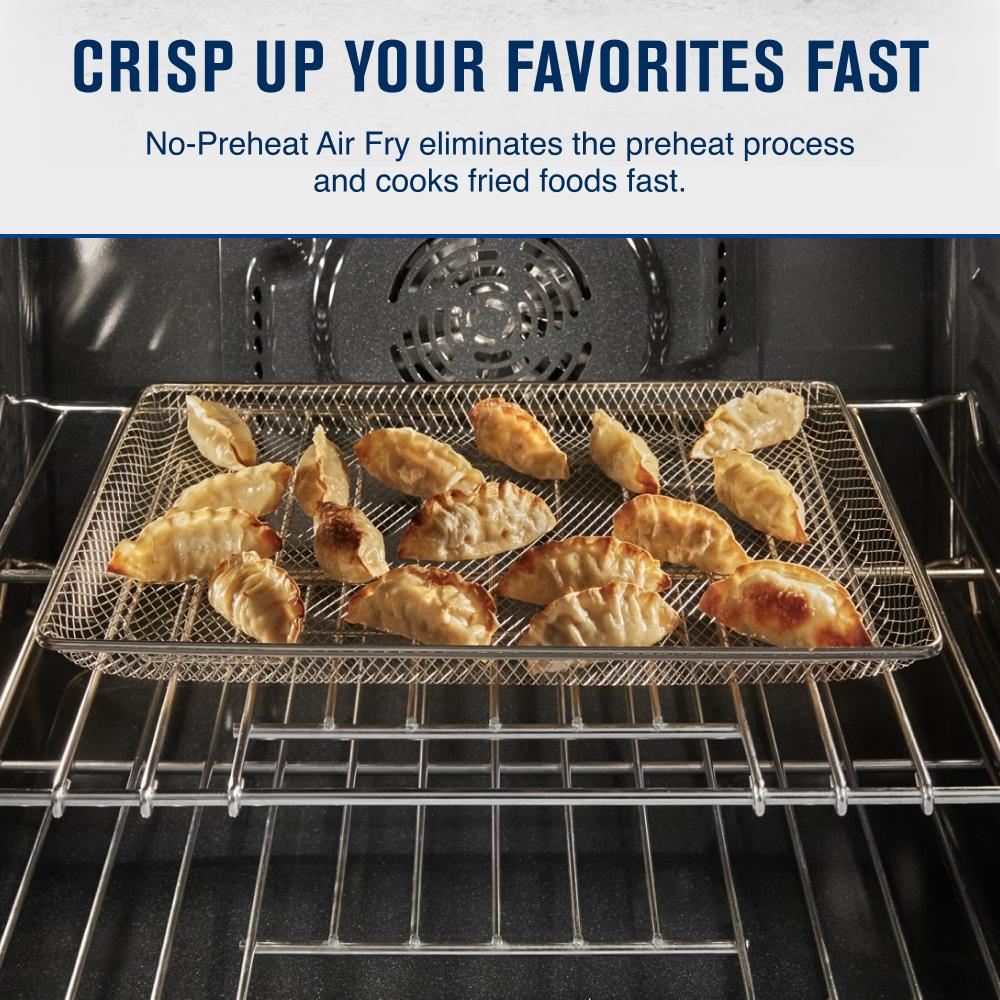 CRISP UP YOUR FAVORITES FAST

No-Preheat Air Fry eliminates the preheat process and cooks fried foods fast.