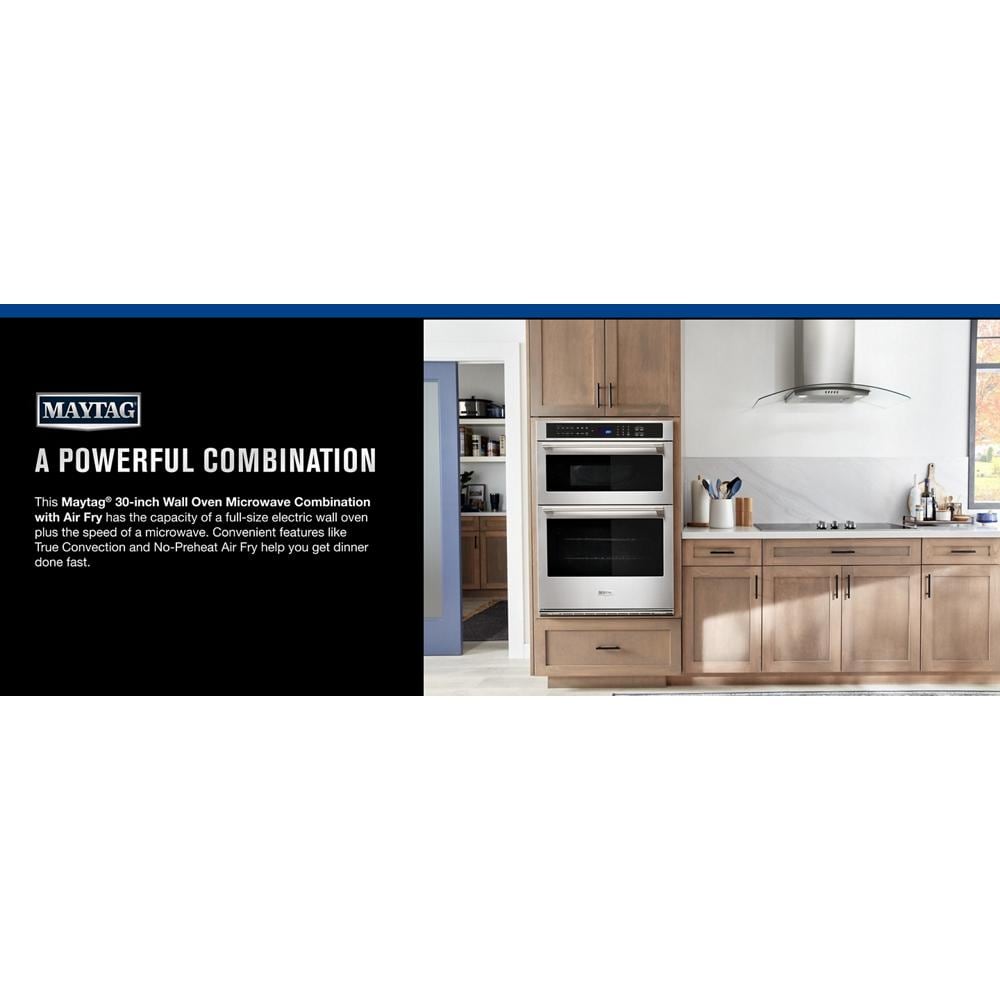 MAYTAG

A POWERFUL COMBINATION

This Maytag® 30-inch Wall Oven Microwave Combination with Air Fry has the capacity of a full-size electric wall oven plus the speed of a microwave. Convenient features like True Convection and No-Preheat Air Fry help you get dinner done fast.