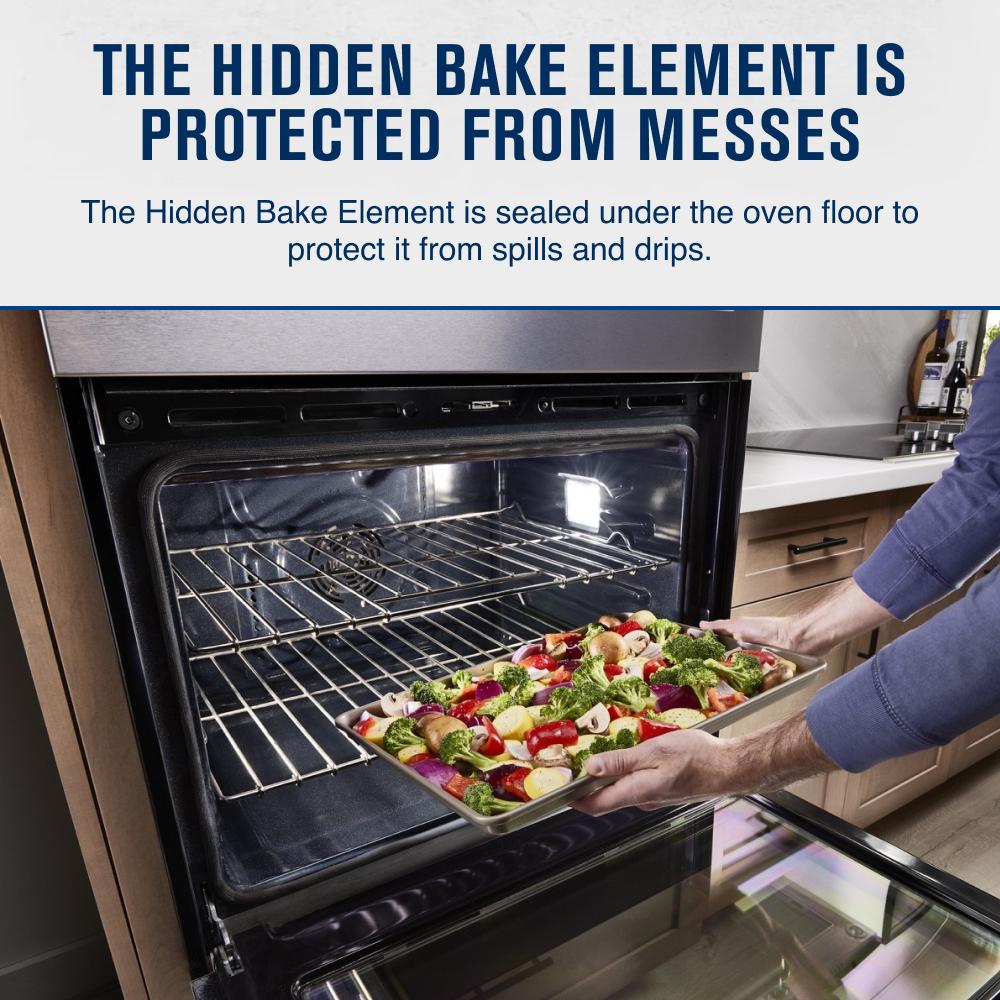 THE HIDDEN BAKE ELEMENT IS PROTECTED FROM MESSES

The Hidden Bake Element is sealed under the oven floor to protect it from spills and drips.